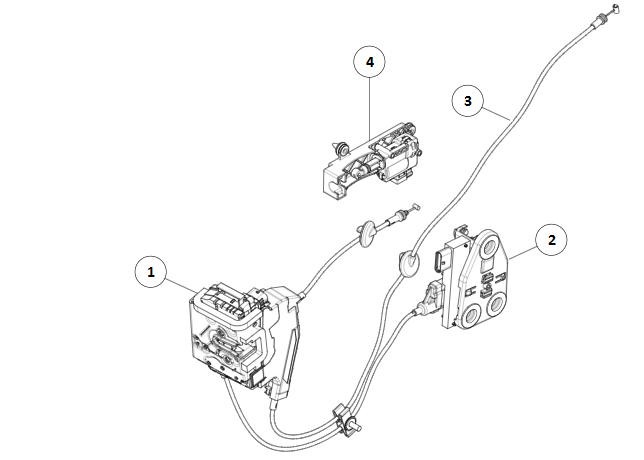 4
3
2
1