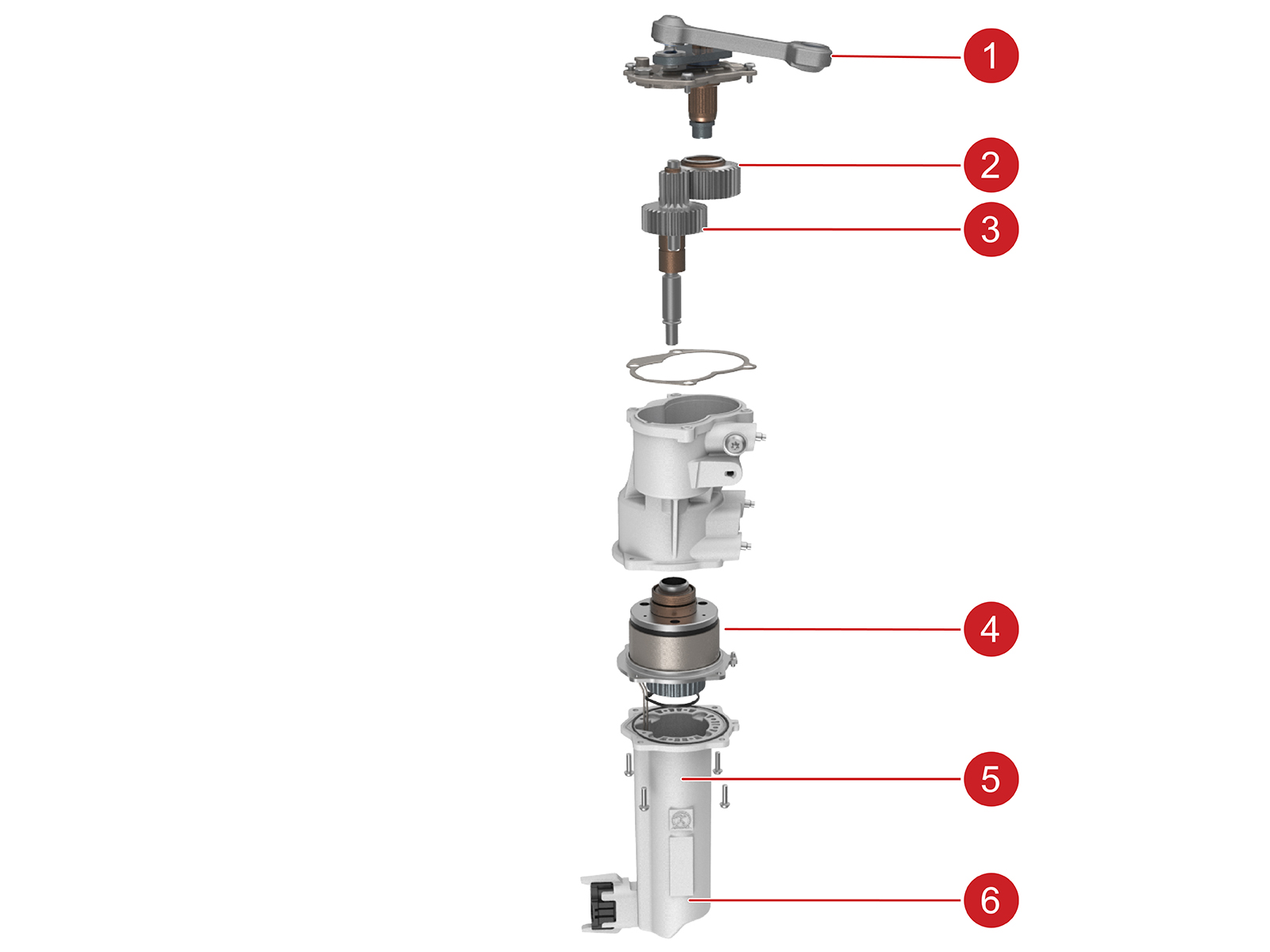 1
2
3
4
5
6