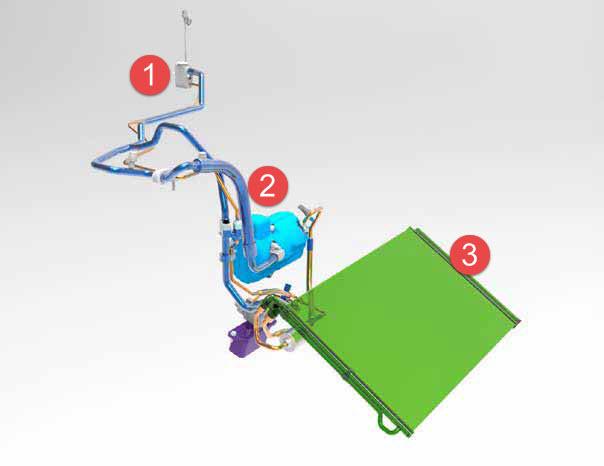 1
2
3