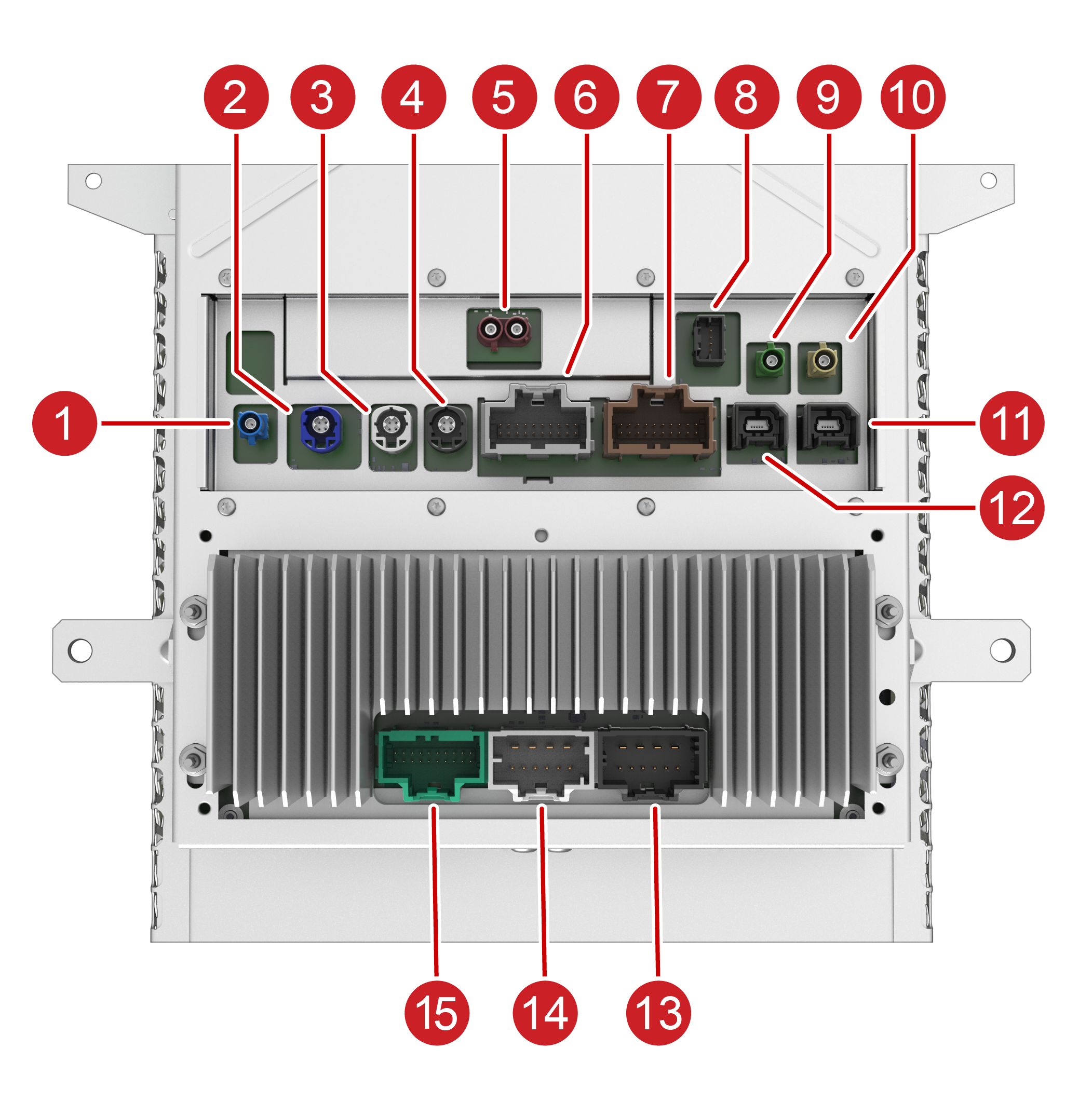 2 3 4 5 6 7 8 9 10

1

11

12

15 14 13