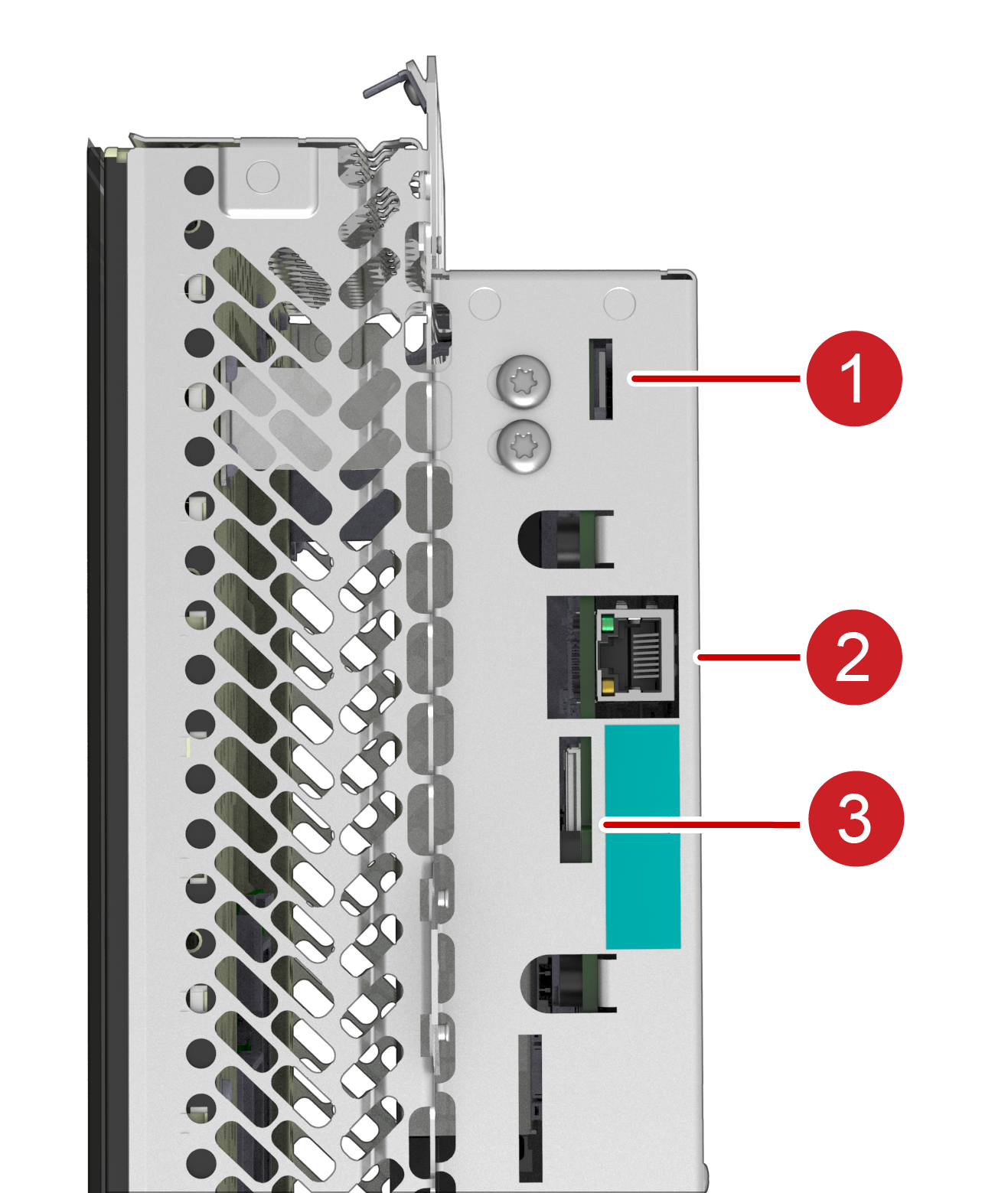 1
2
3