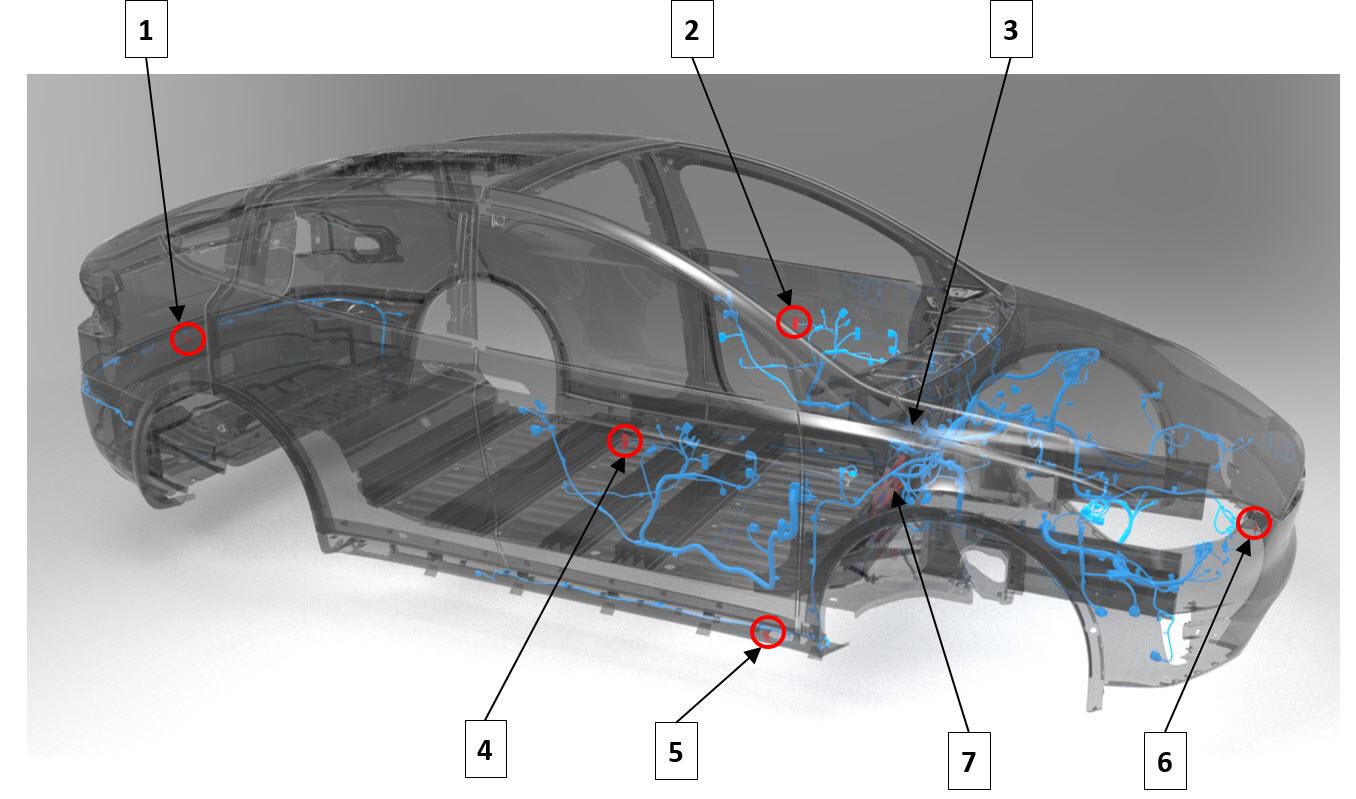 1

2

3

4

5

7

6