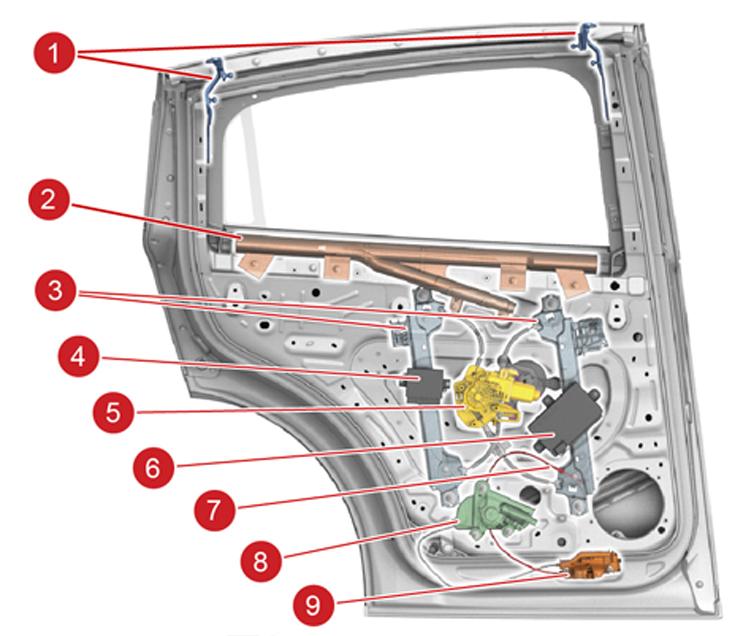 1
2
3
4
5
6
7
8
9