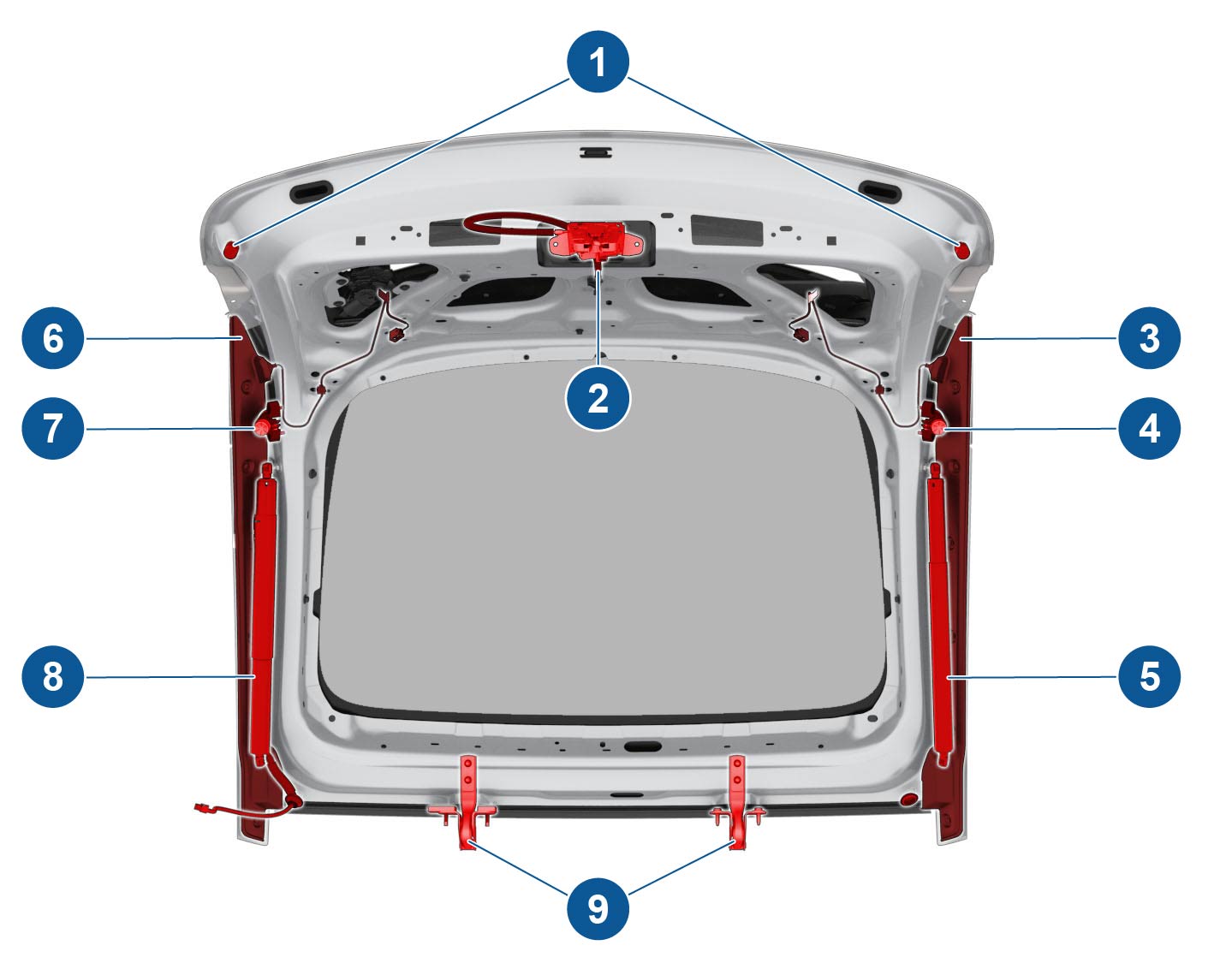 1
6
3
2
7
4
8
5
9