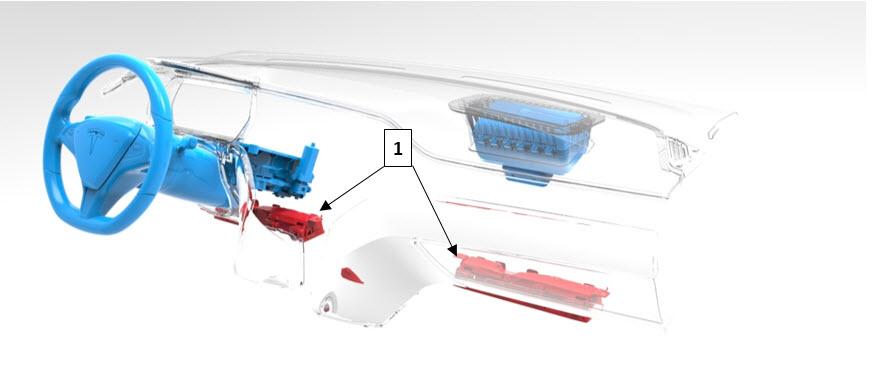 1