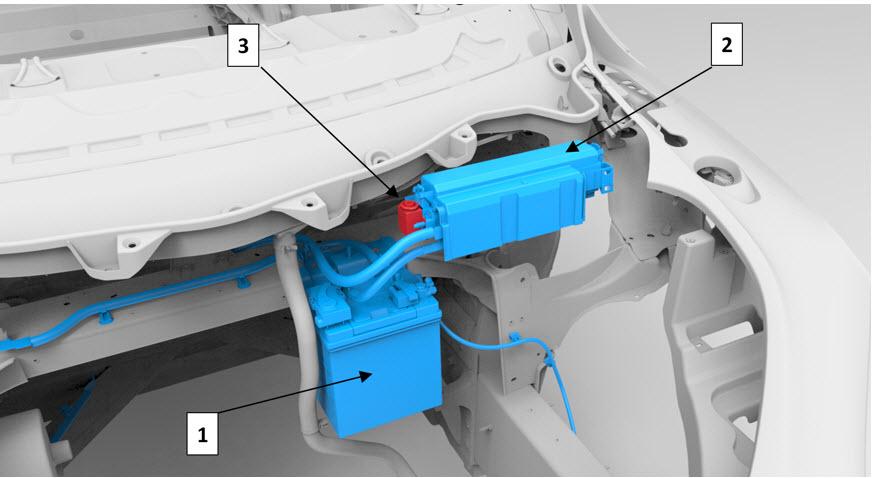 3

2

1