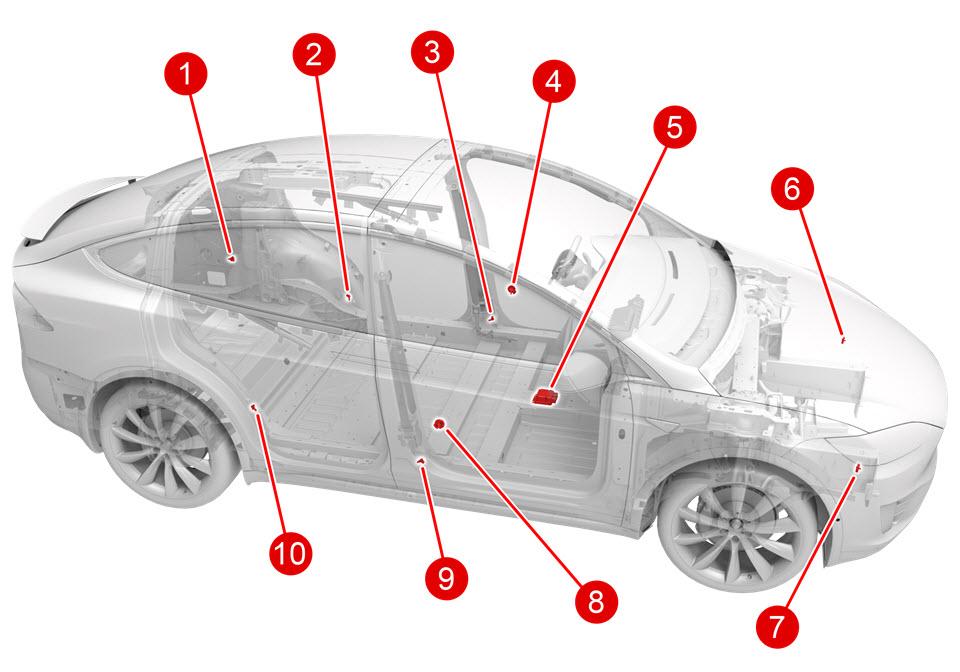 1
2
3
4
5
6
10
9
8
7