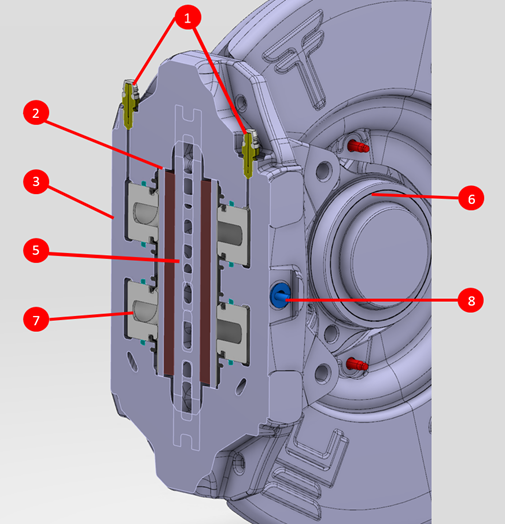 1
2
3
5
7
6
8