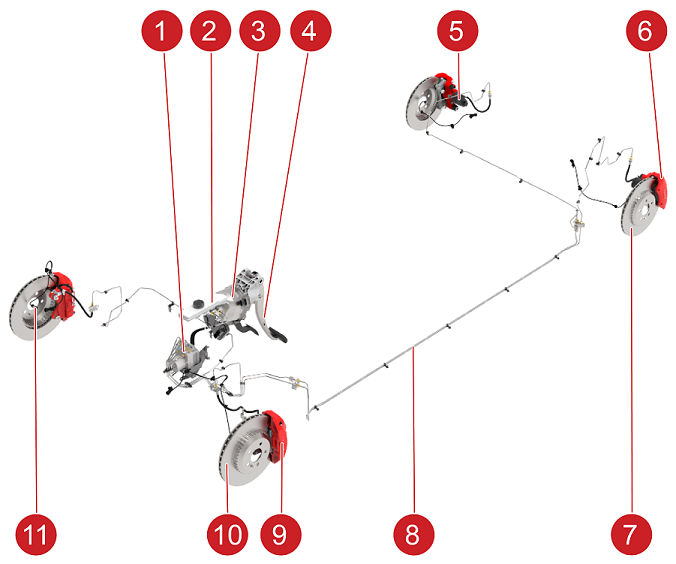 1
2
3
4
5
6
11
10
9
8
7