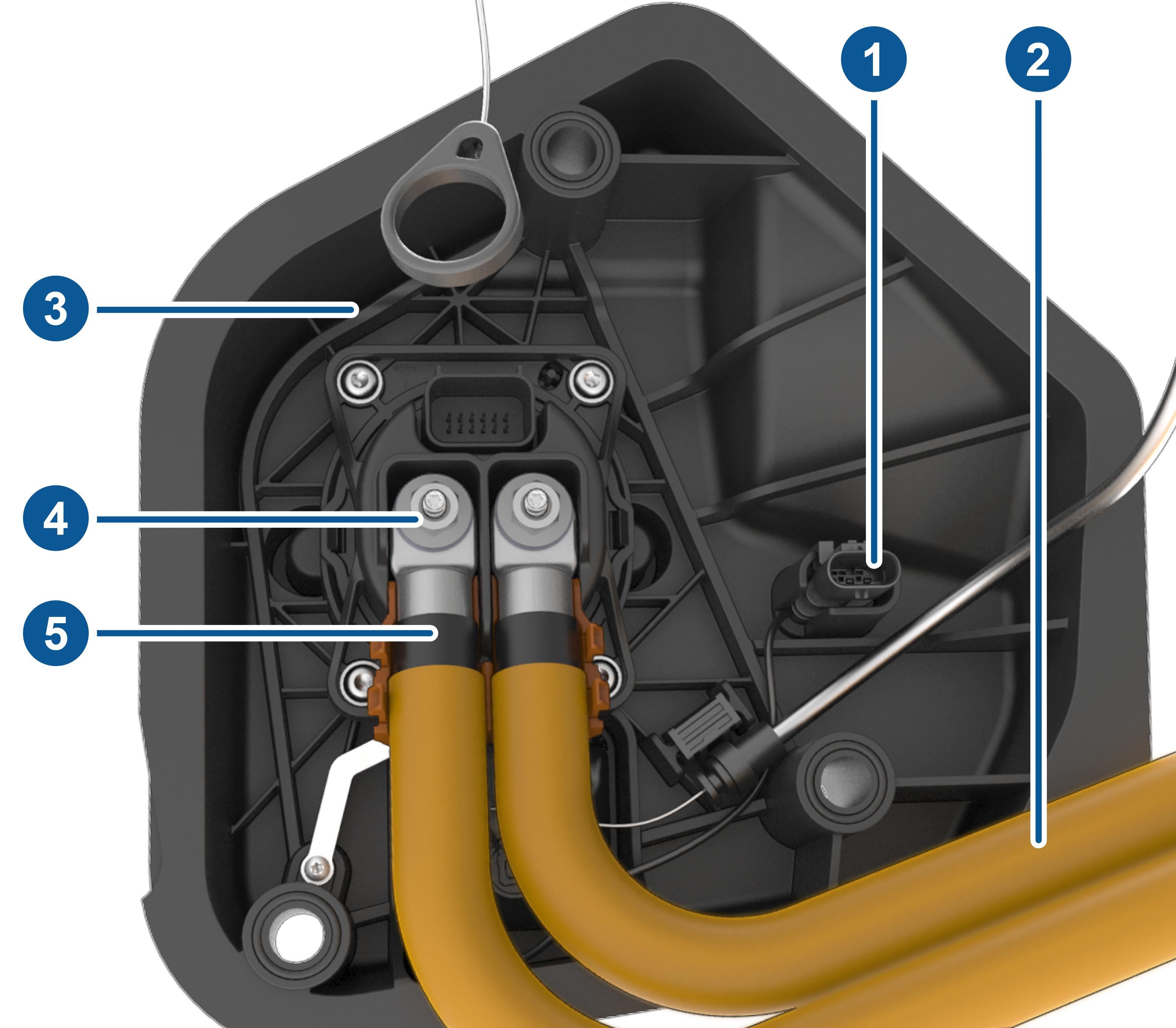 1
2
3
4
5