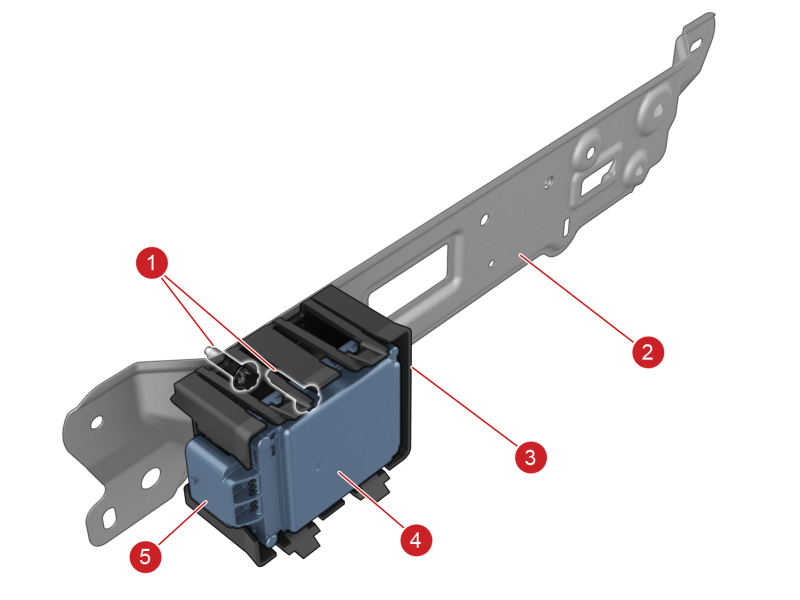 1
2
3
4
5