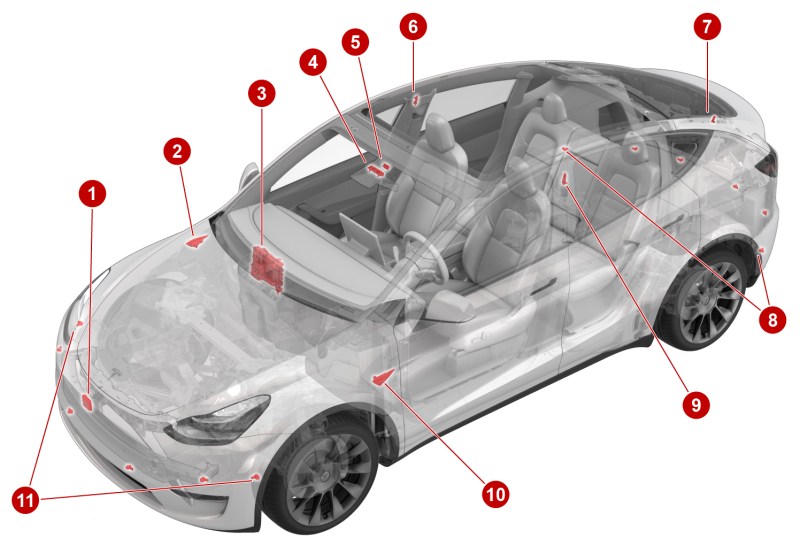 1
2
3
4
5
6
7
8
9
10
11