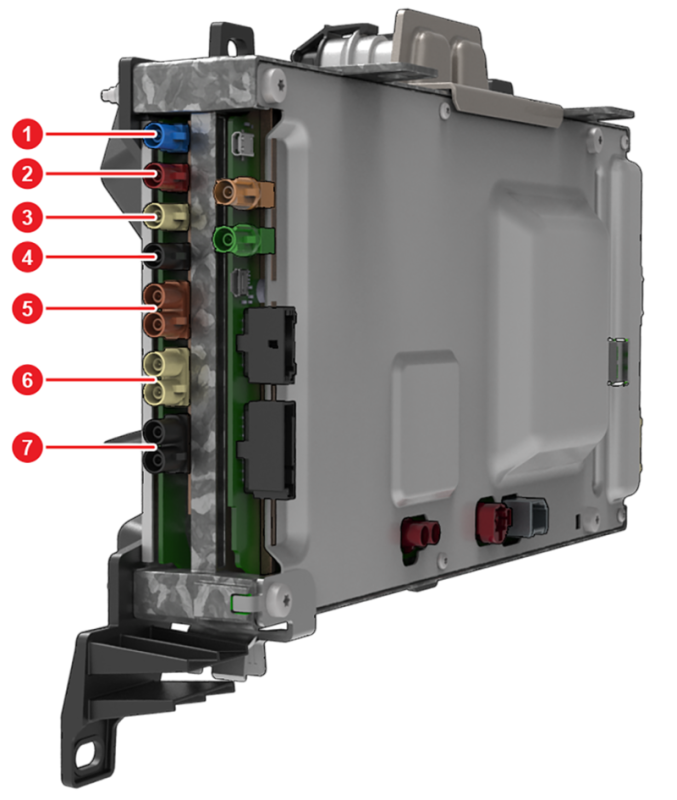 1
2
3
4
5
6
7