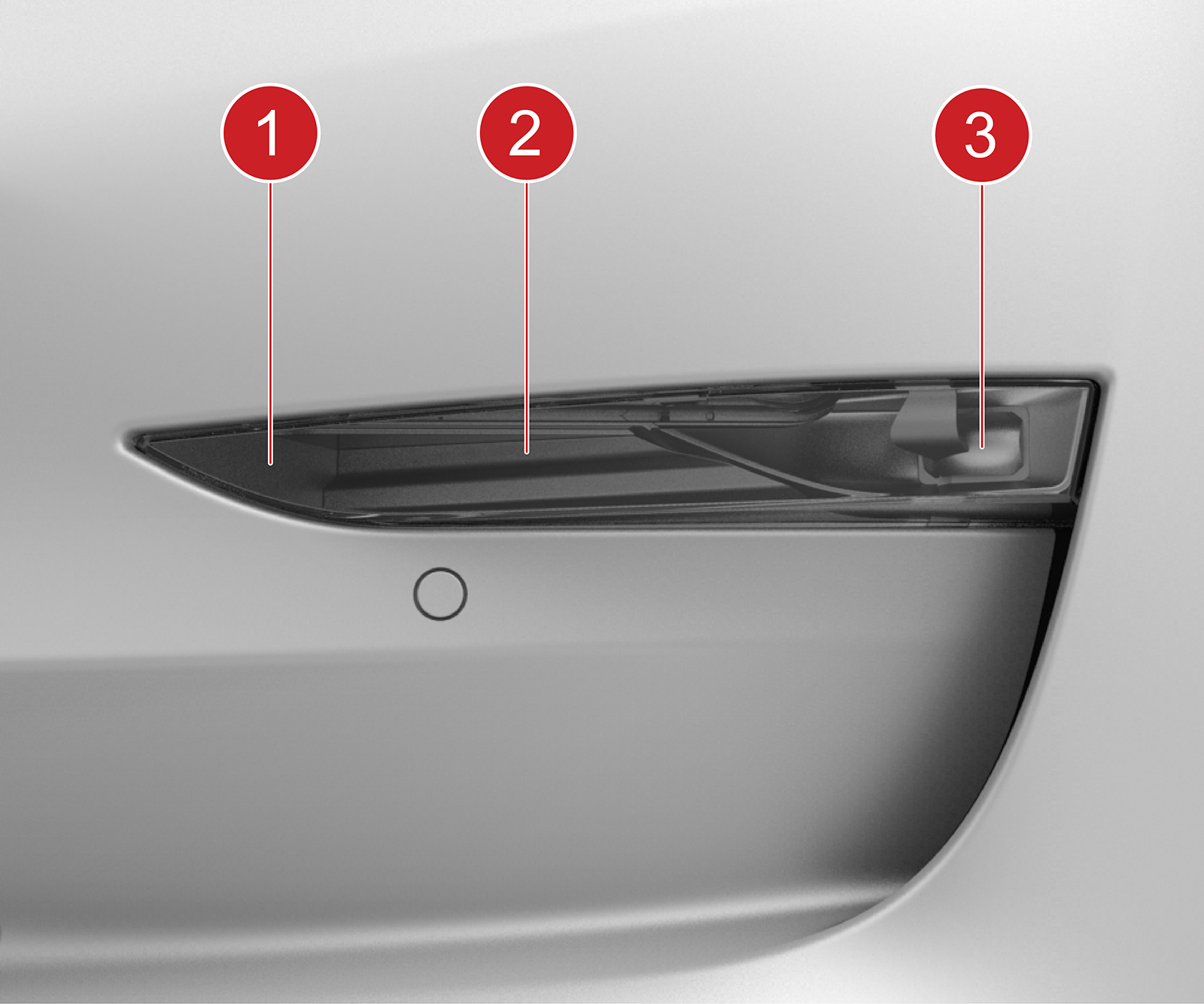 1
2
3