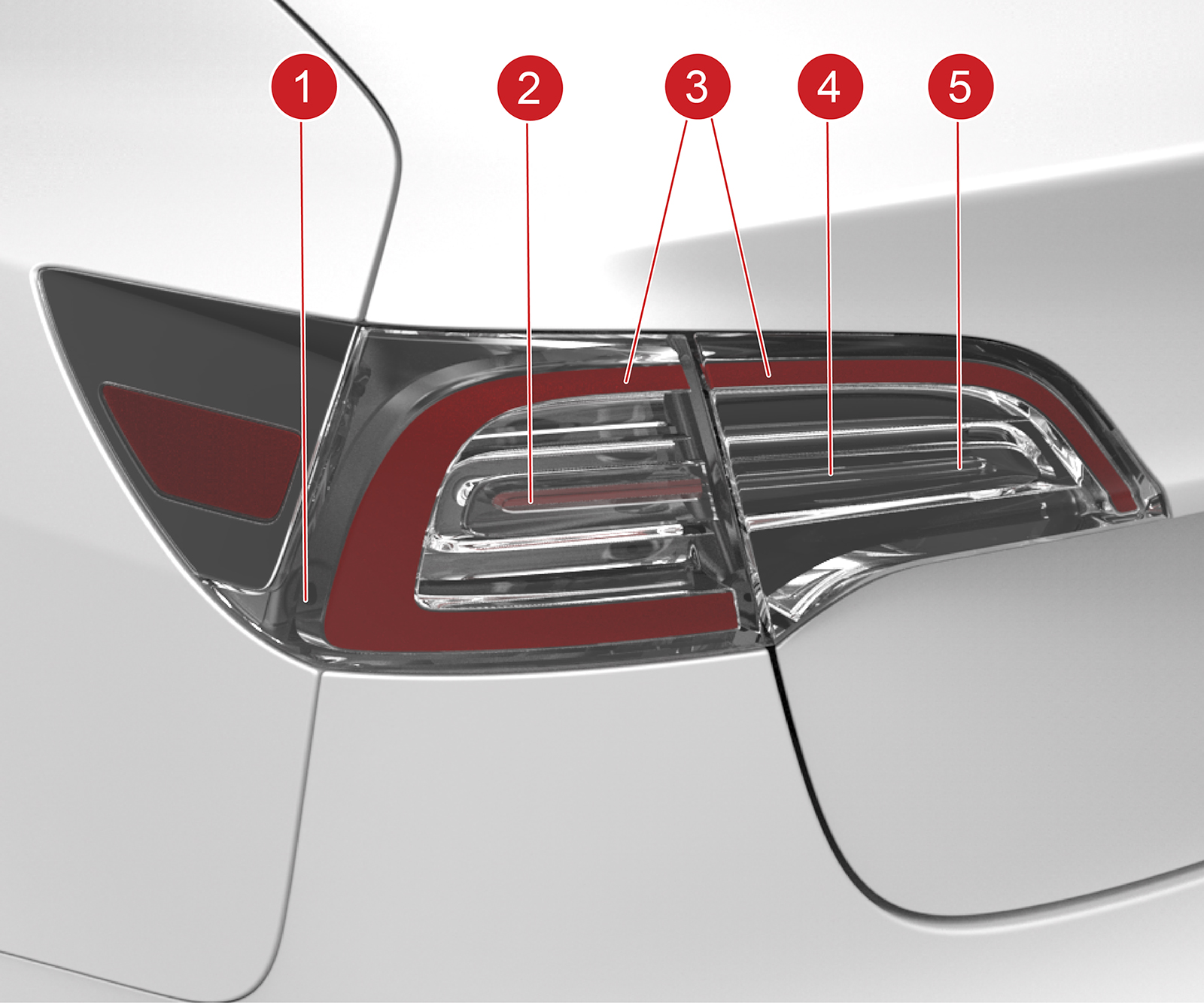 1
2
3
4
5