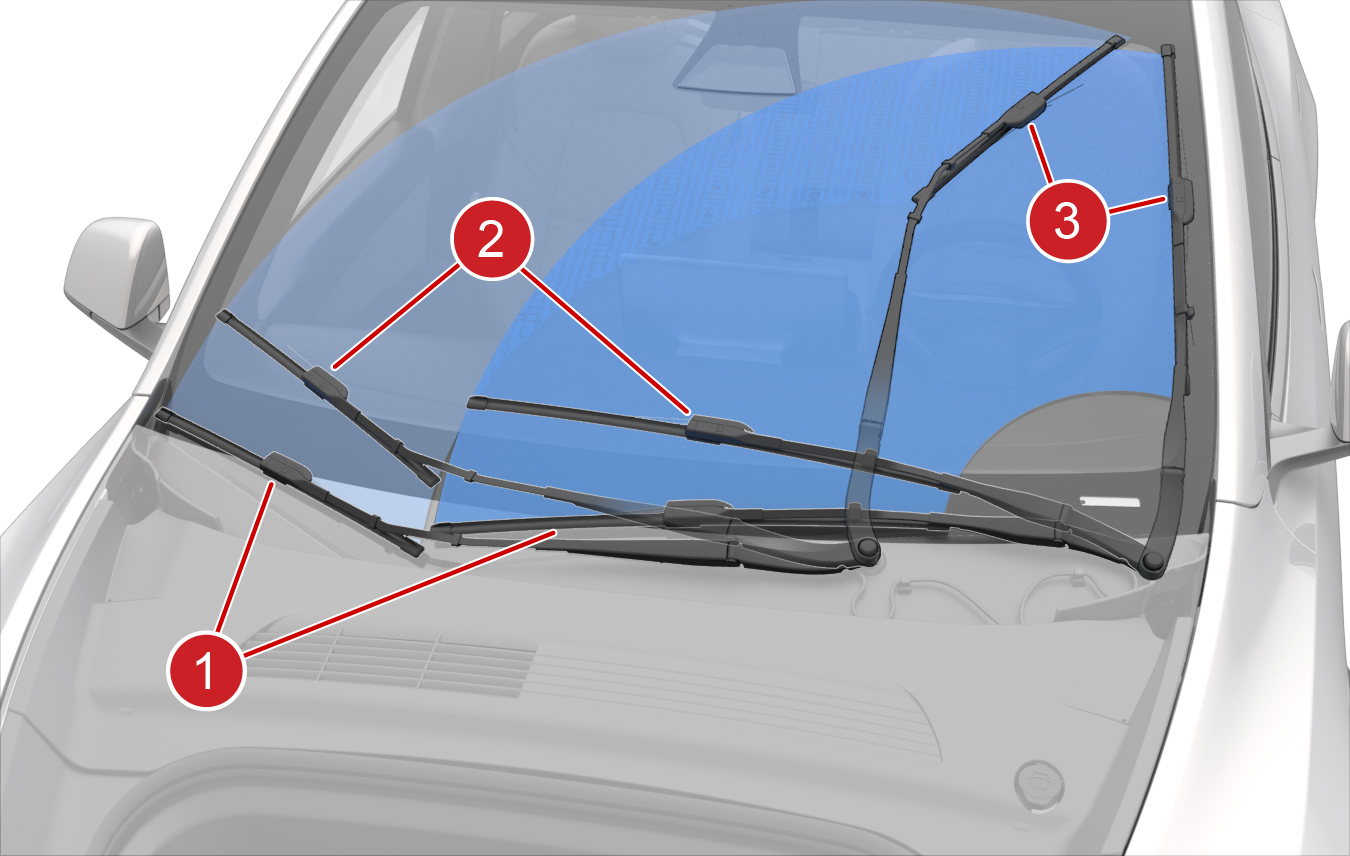 2
3
1