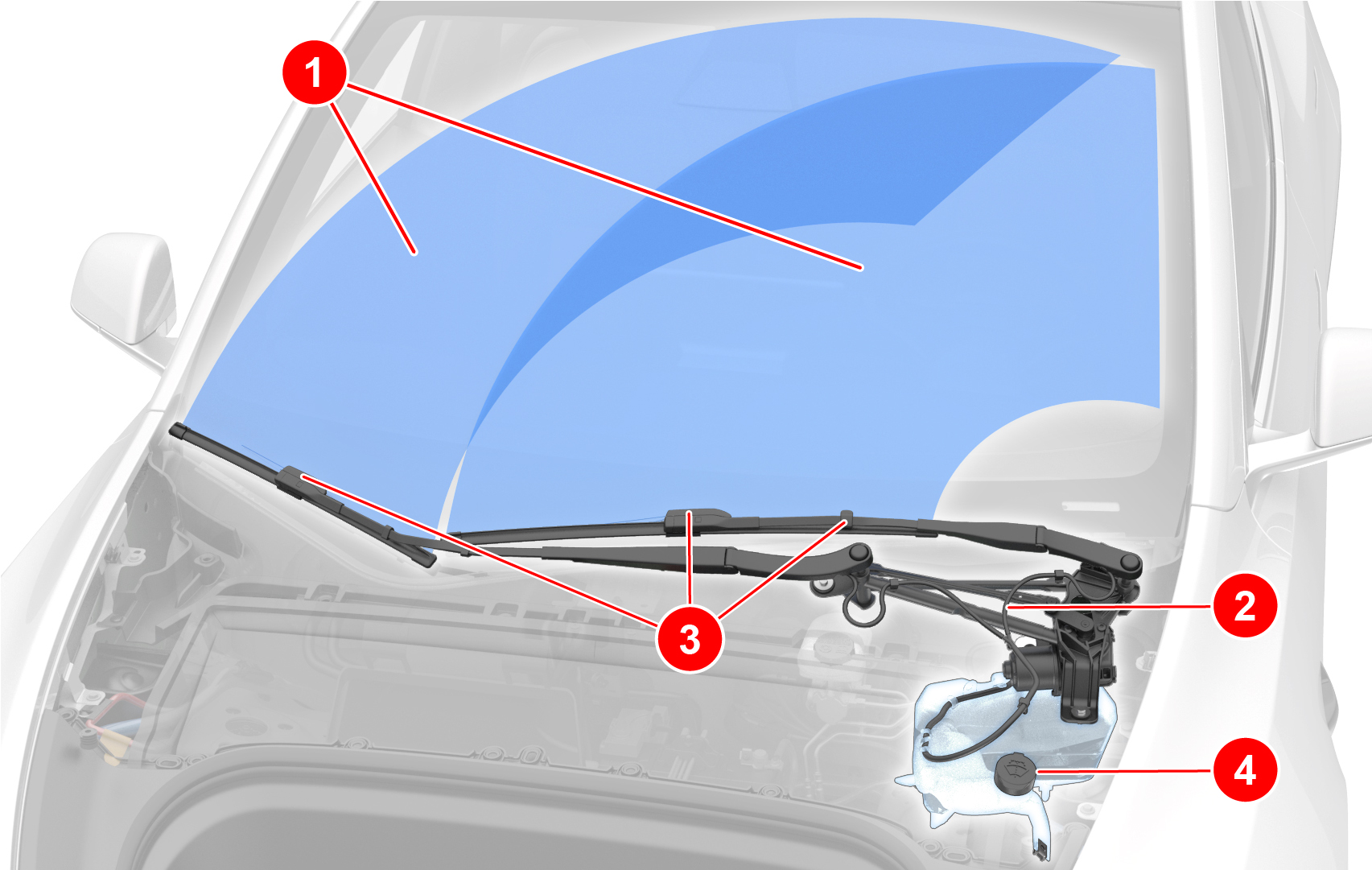 1
2
3
4