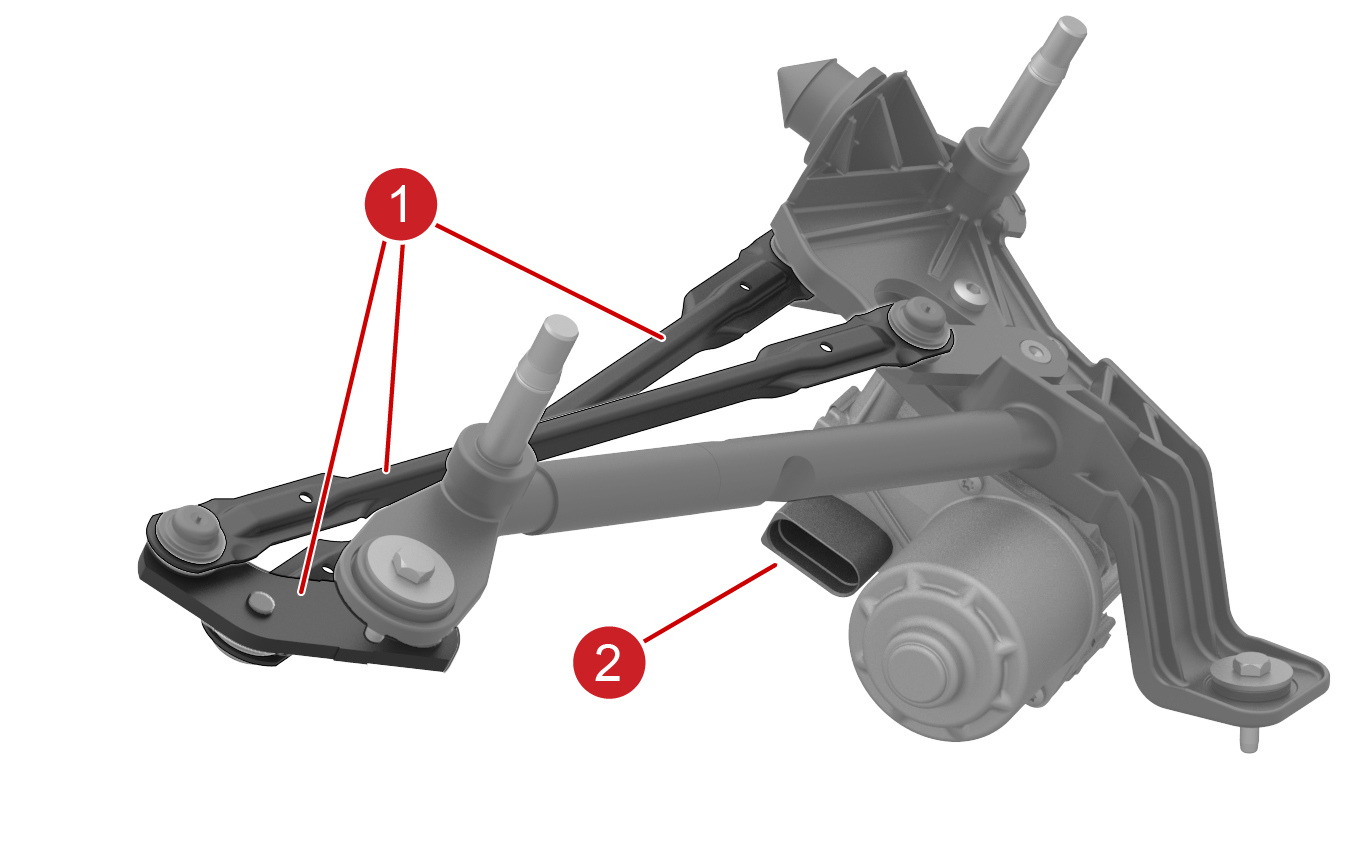 1
2