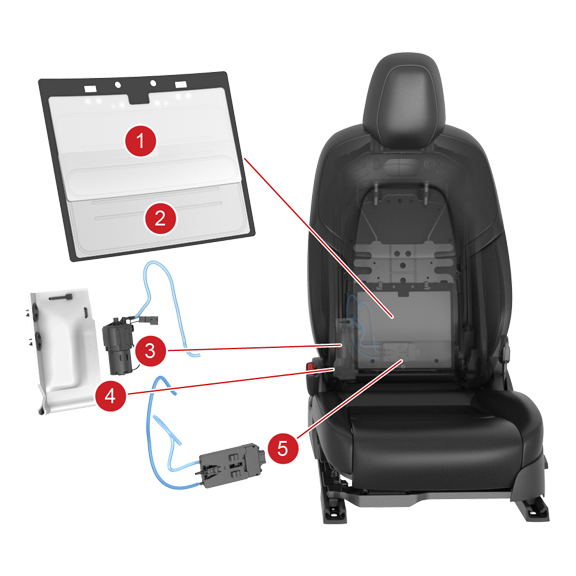 1
2
3
4
5