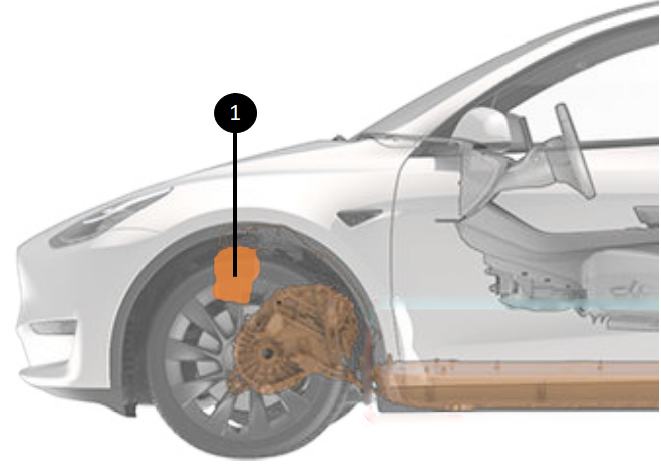 1