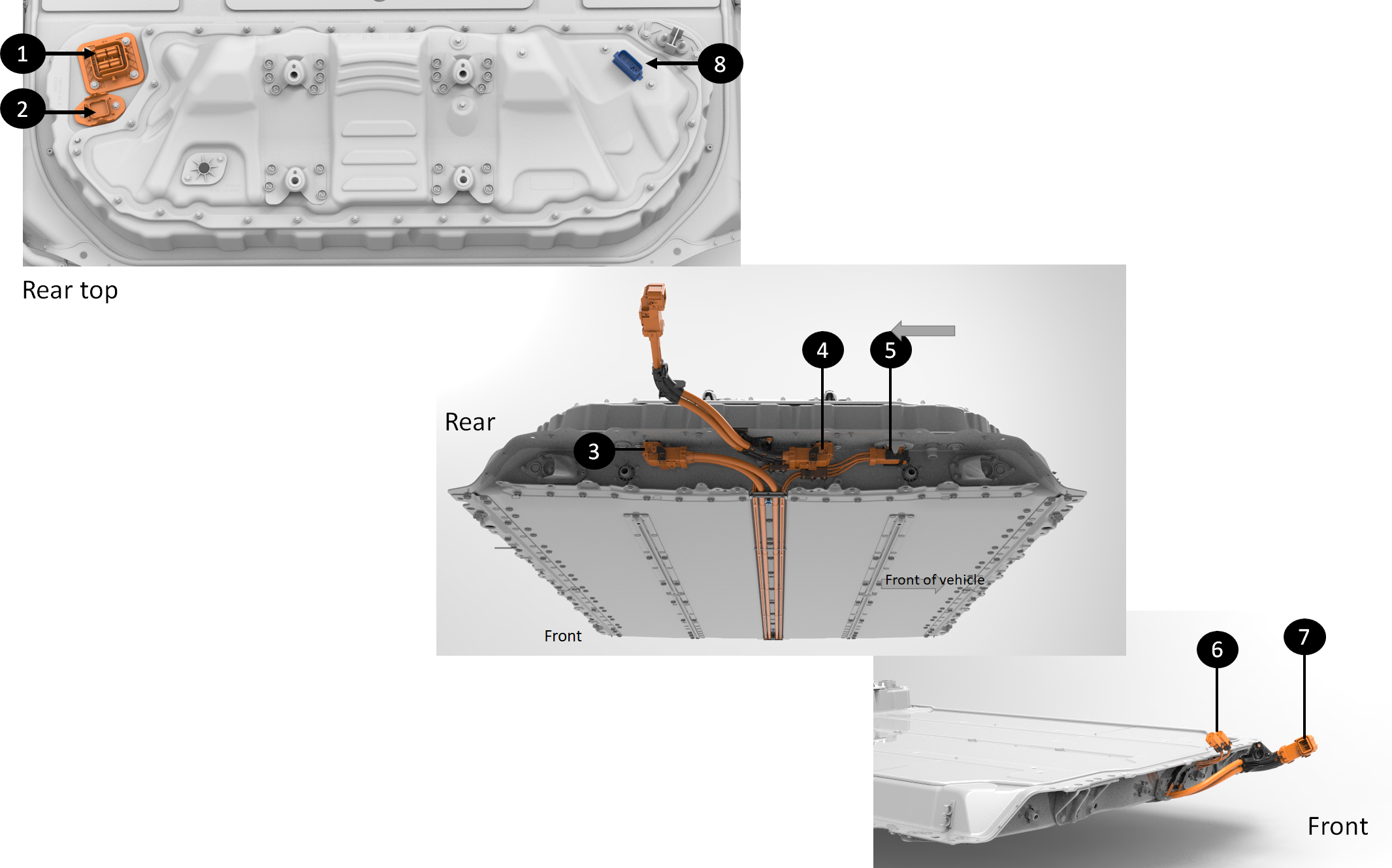 1

2

8

Rear top

4

5

Rear

3

Front of vehicle

Front

6

7

Front