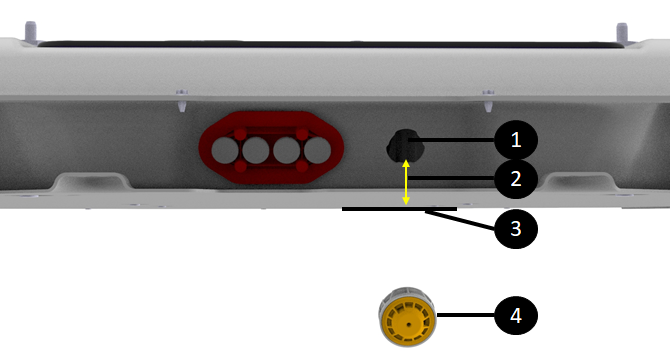 1
2
3
4