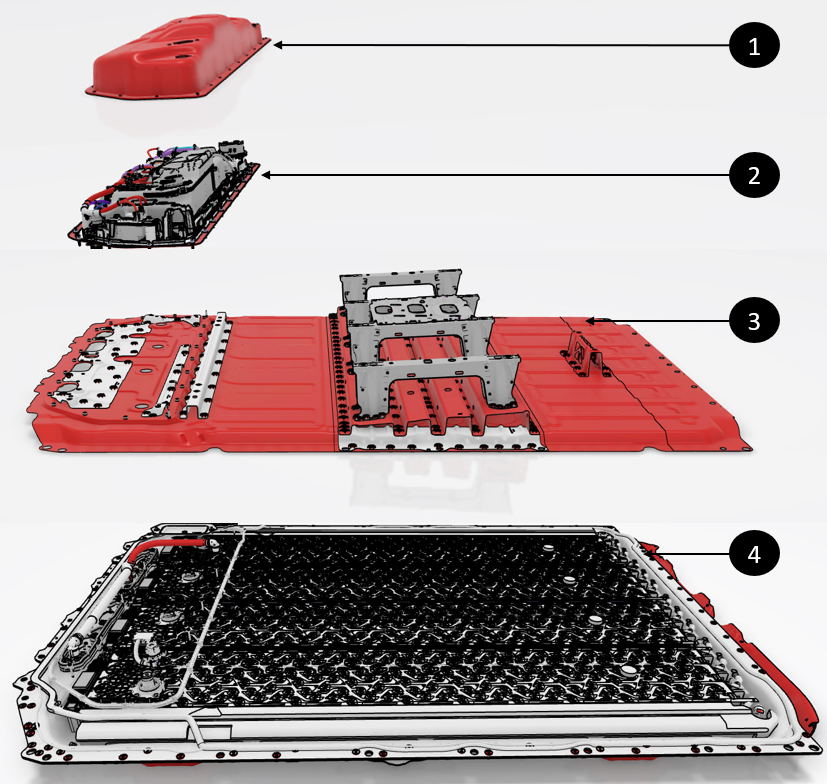 1

2

3

4