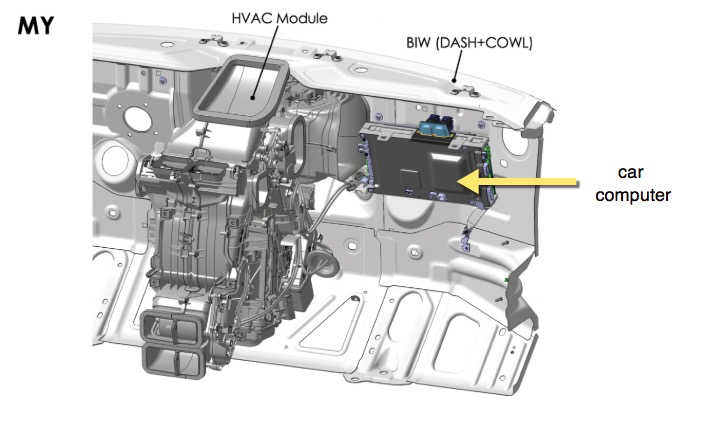 MY

HVAC Module

BIW (DASH+COWL)

car
computer