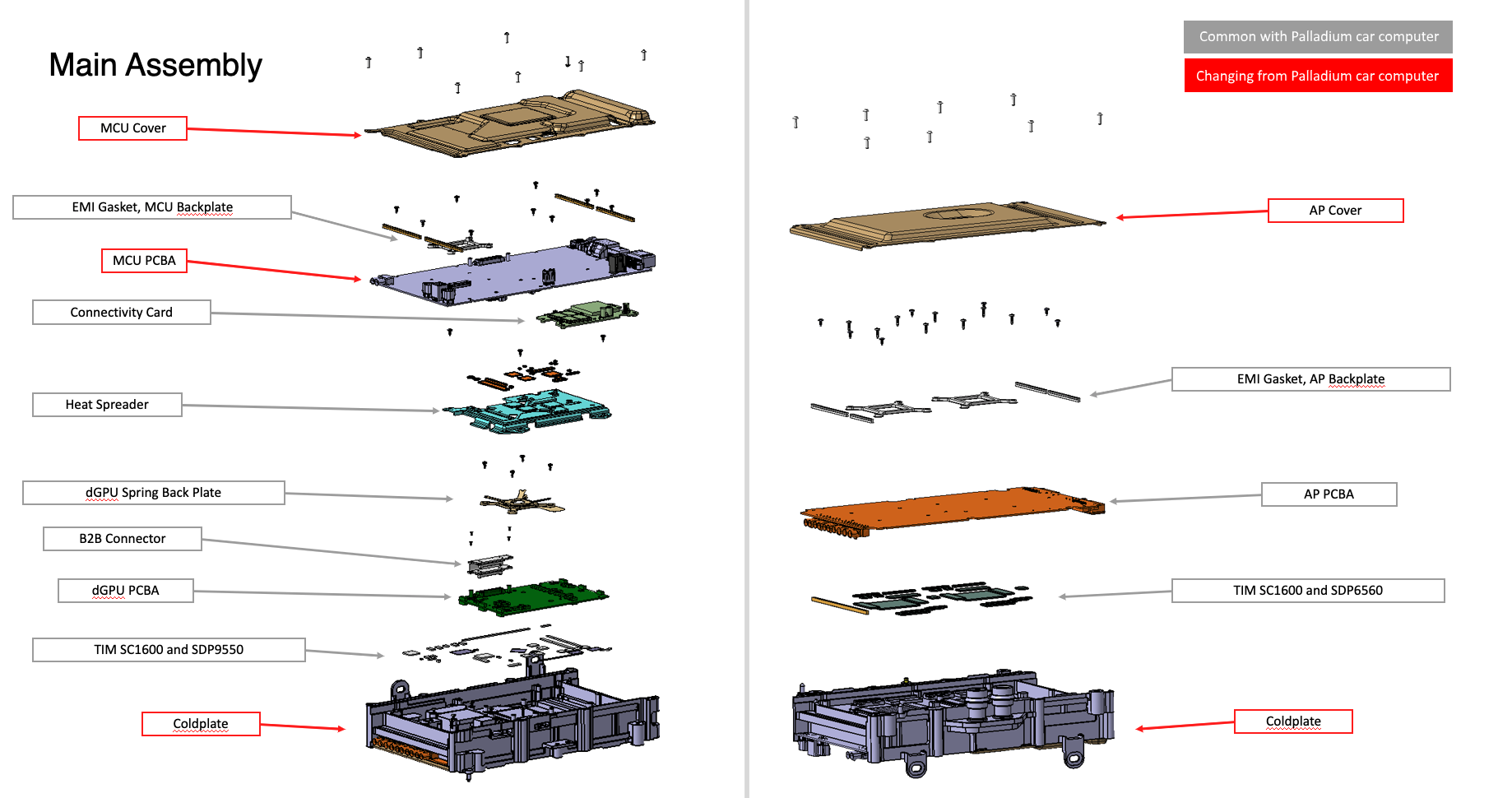 Main Assembly

MCU Cover

EMI Gasket, MCU Backplate

MCU PCBA

Connectivity Card

Heat Spreader

dGPU Spring Back Plate

B2B Connector

dGPU PCBA

TIM SC1600 and SDP9550

Coldplate

Common with Palladium car computer

Changing from Palladium car computer

AP Cover

EMI Gasket, AP Backplate

AP PCBA

TIM SC1600 and SDP6560

Coldplate