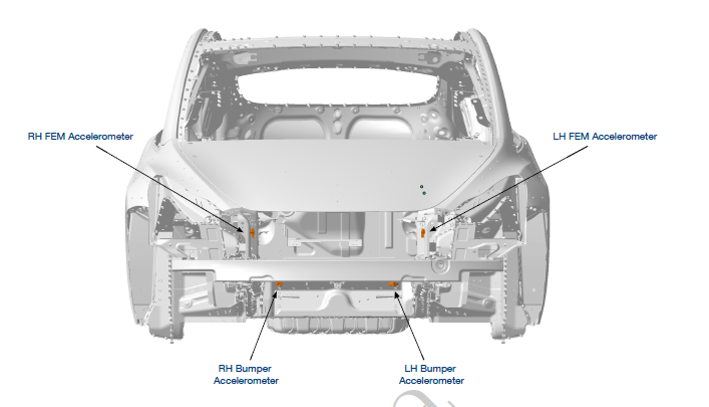 RH FEM Accelerometer

LH FEM Accelerometer

RH Bumper Accelerometer

LH Bumper Accelerometer