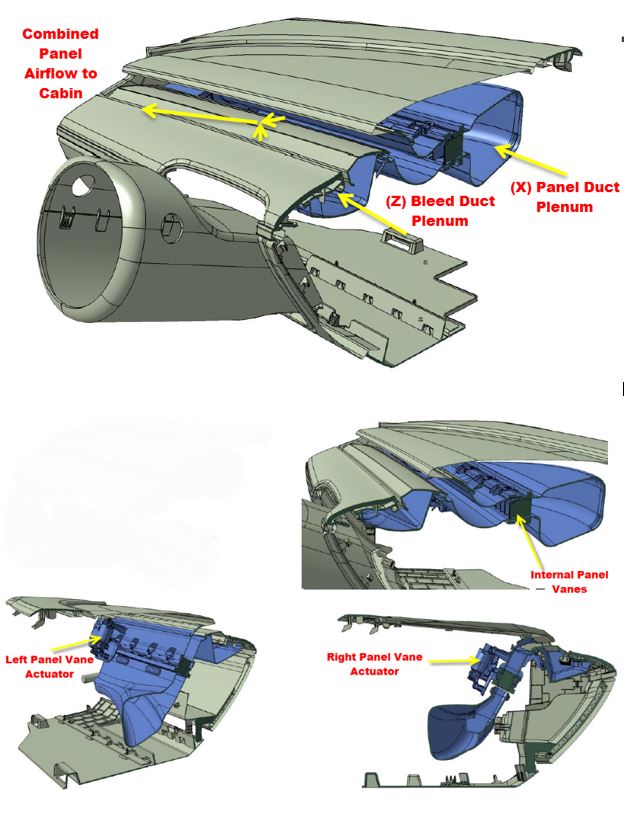 Combined Panel Airflow to Cabin

(Z) Bleed Duct Plenum

(X) Panel Duct Plenum

Internal Panel Vanes

Left Panel Vane Actuator

Right Panel Vane Actuator