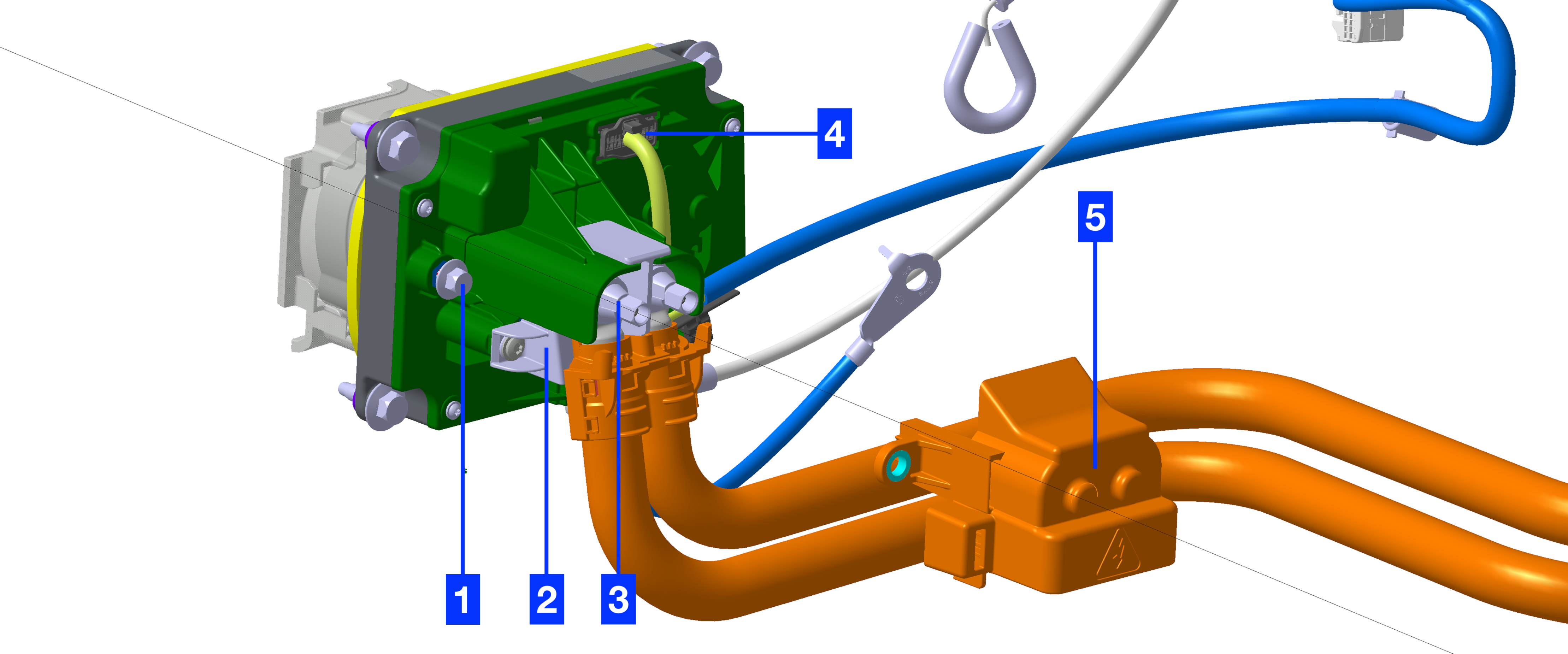 4
5
1
2
3