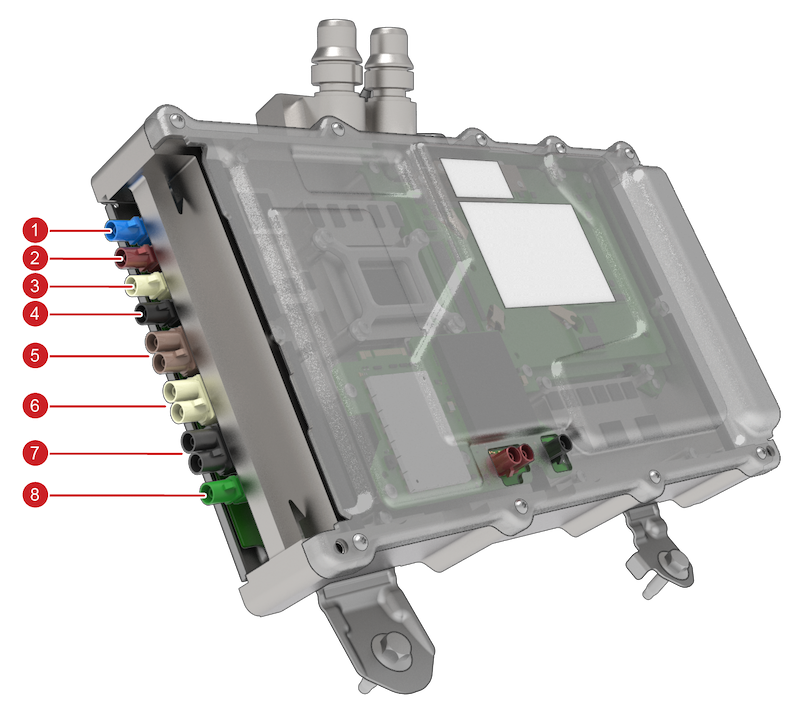 1
2
3
4
5
6
7
8