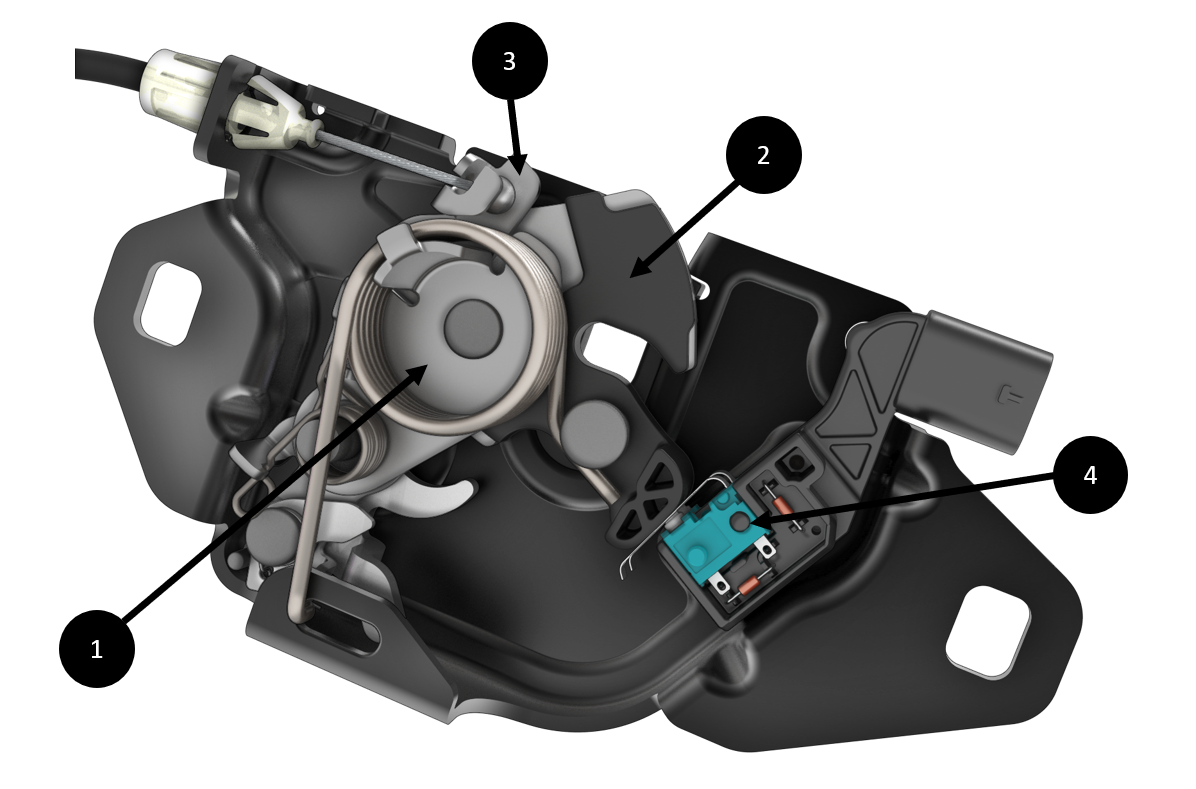 3
2
4
1