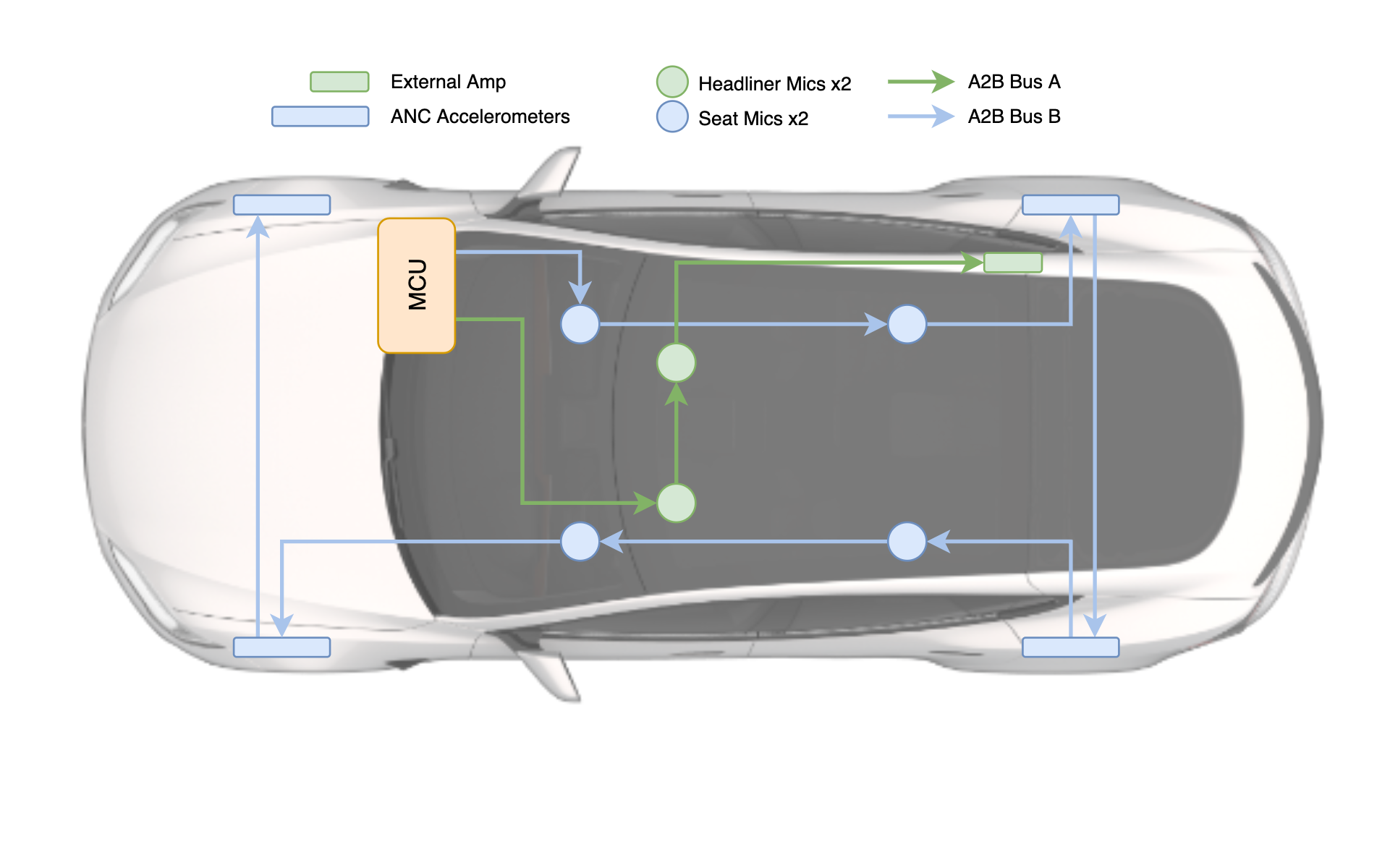 External Amp
ANC Accelerometers
Headliner Mics x2
Seat Mics x2
A2B Bus A
A2B Bus B

MCU