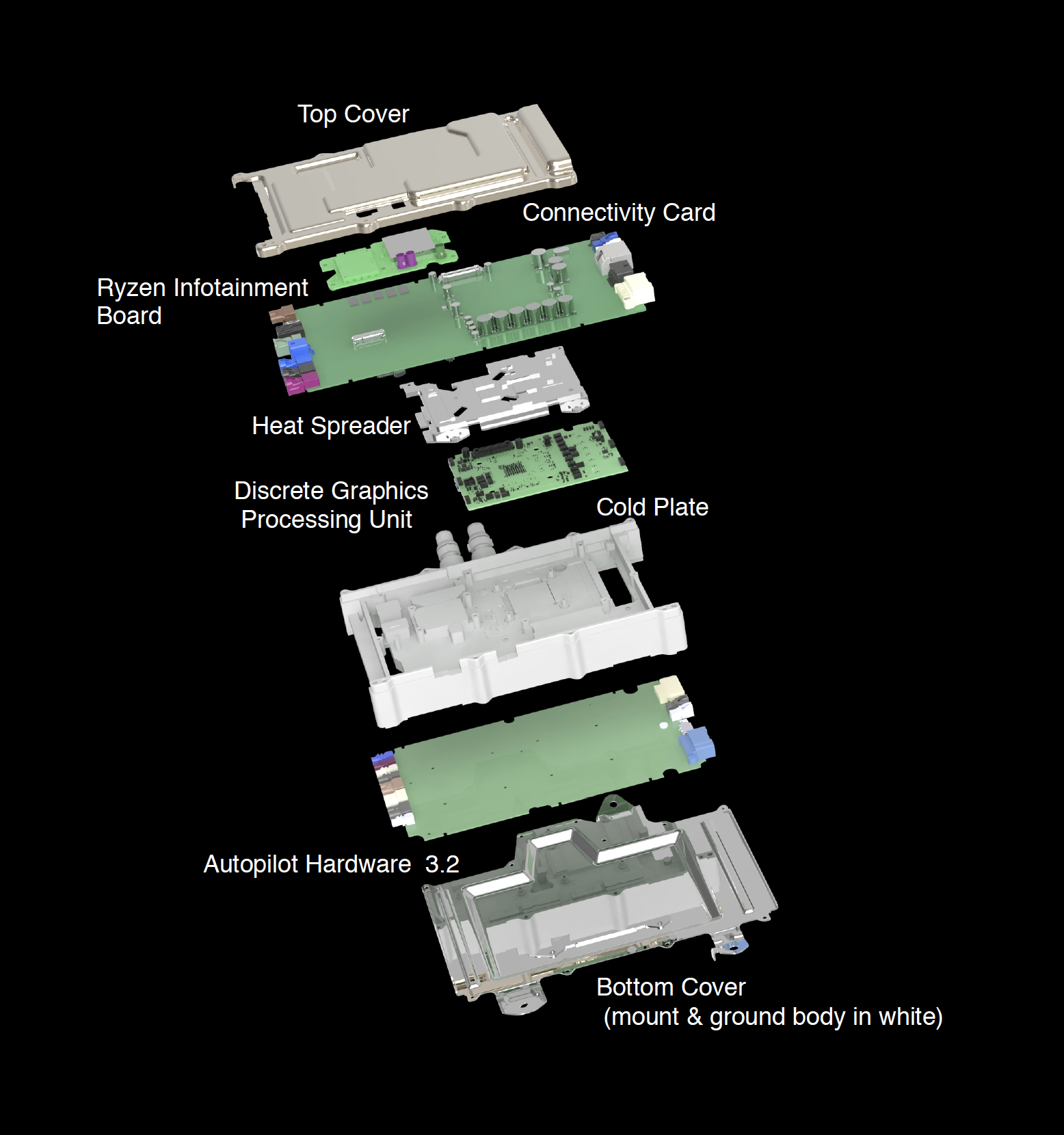 Top Cover

Connectivity Card

Ryzen Infotainment Board

Heat Spreader

Discrete Graphics Processing Unit

Cold Plate

Autopilot Hardware 3.2

Bottom Cover
(mount & ground body in white)