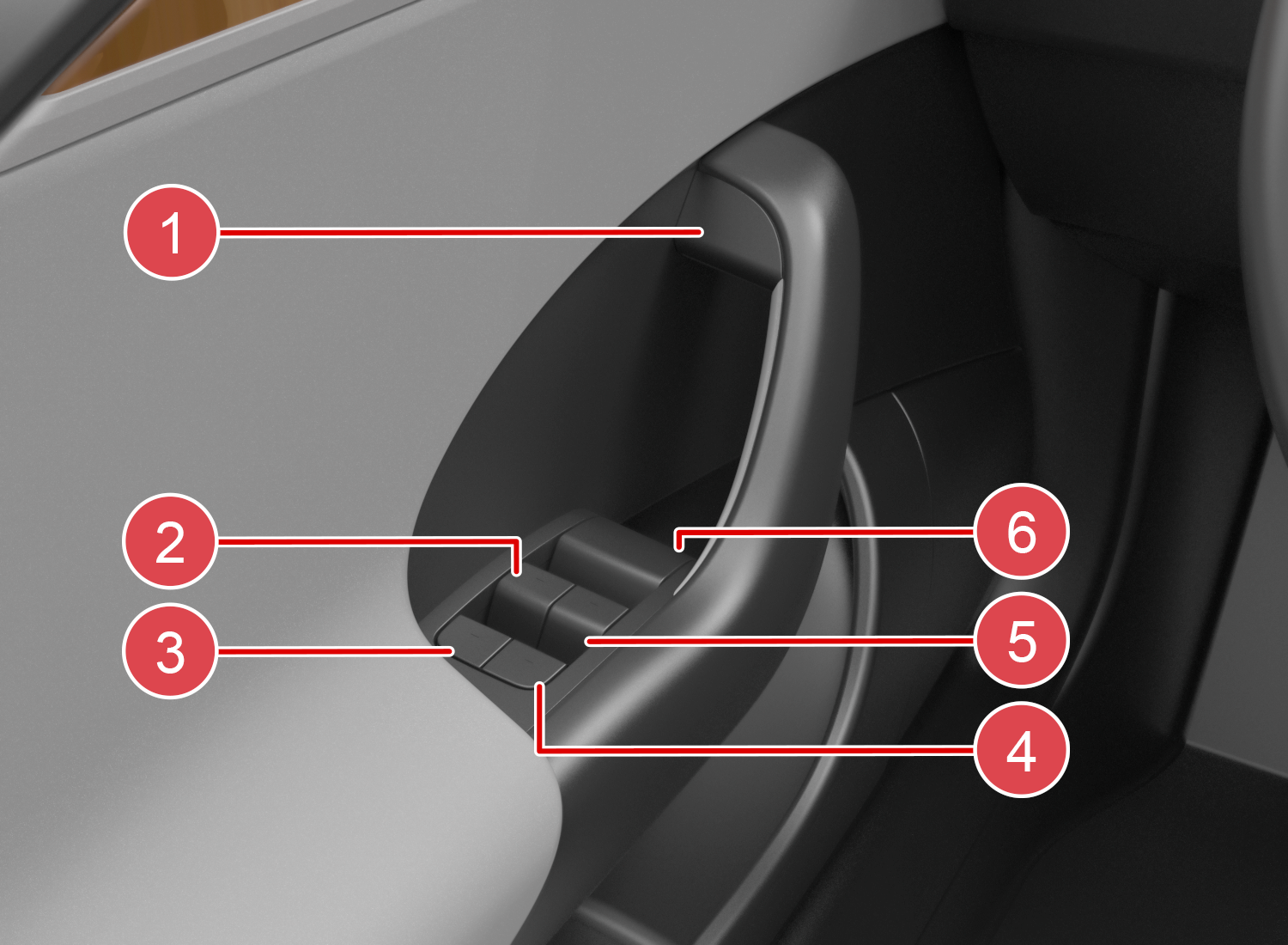 1
2
3
6
5
4