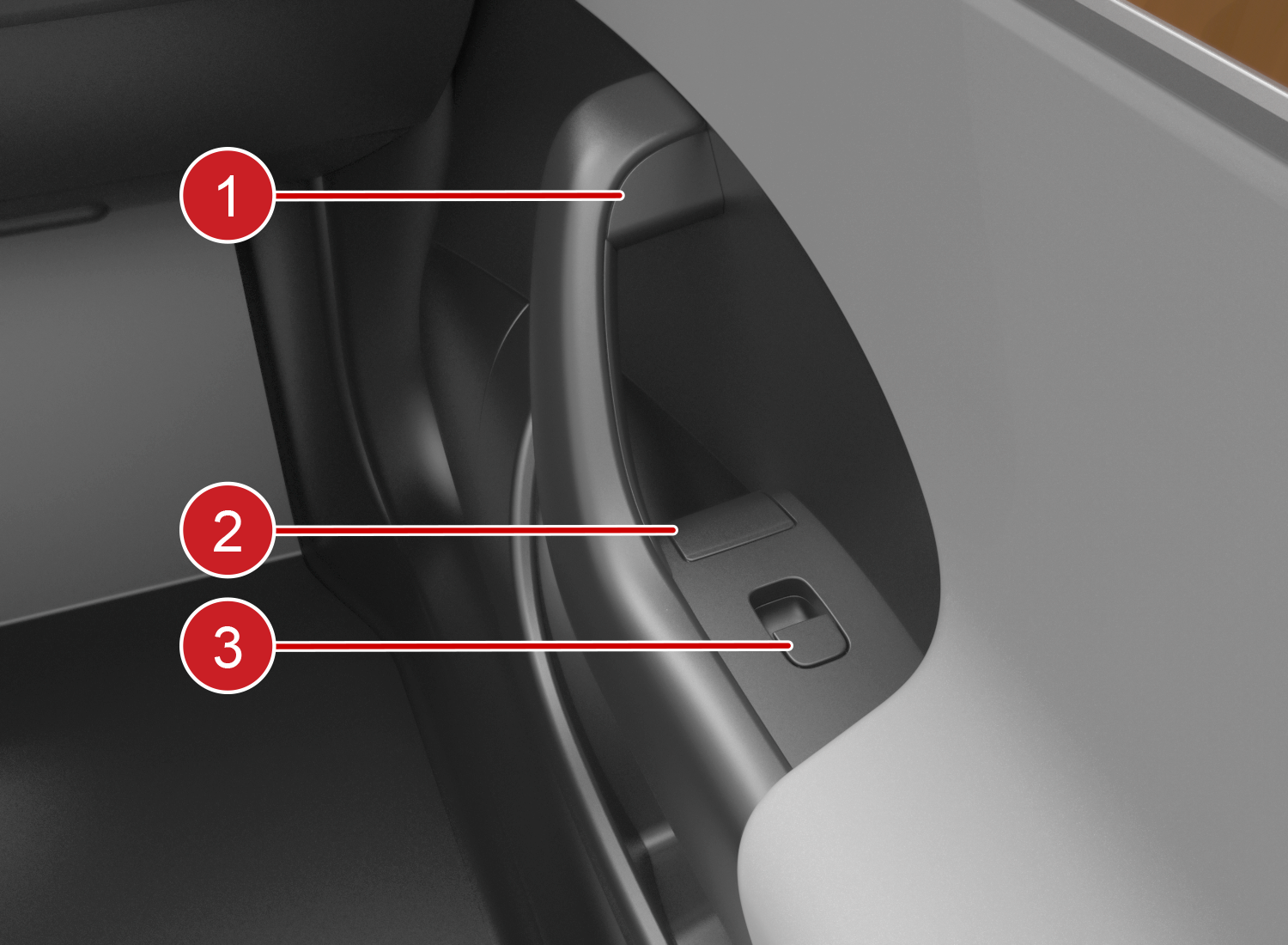 1
2
3