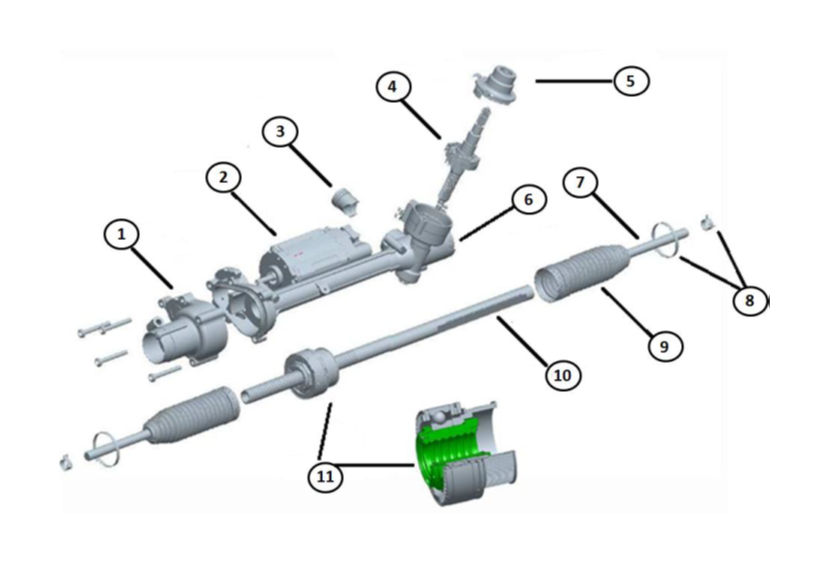 1
2
3
4
5
6
7
8
9
10
11