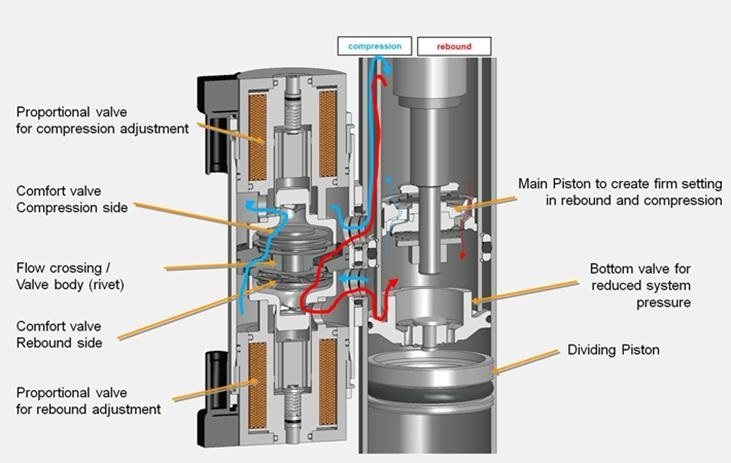 compression

rebound

Proportional valve for compression adjustment

Comfort valve Compression side

Flow crossing / Valve body (rivet)

Comfort valve Rebound side

Proportional valve for rebound adjustment

Main Piston to create firm setting in rebound and compression

Bottom valve for reduced system pressure

Dividing Piston