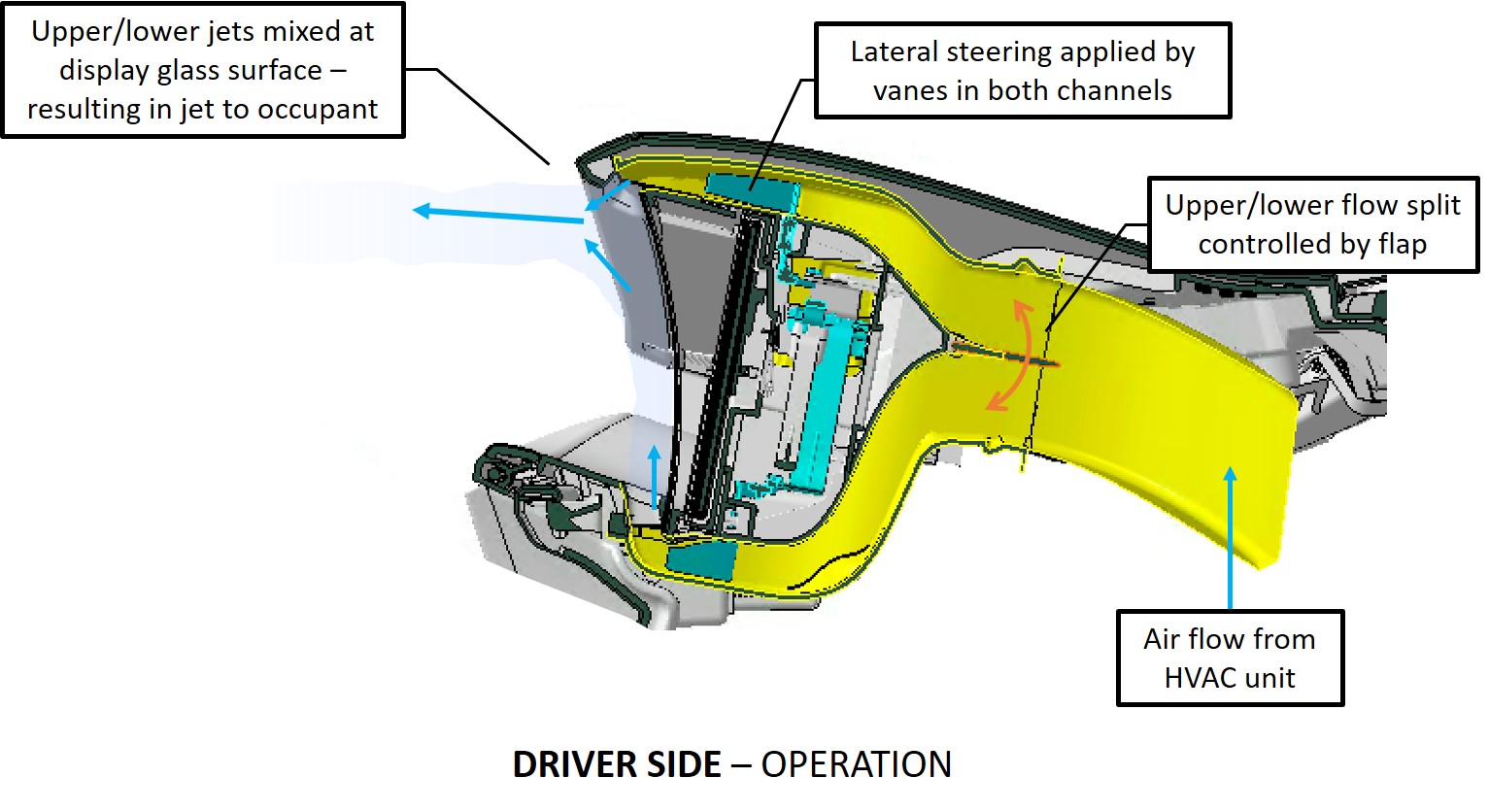 Upper/lower jets mixed at display glass surface – resulting in jet to occupant

Lateral steering applied by vanes in both channels

Upper/lower flow split controlled by flap

Air flow from HVAC unit

DRIVER SIDE – OPERATION