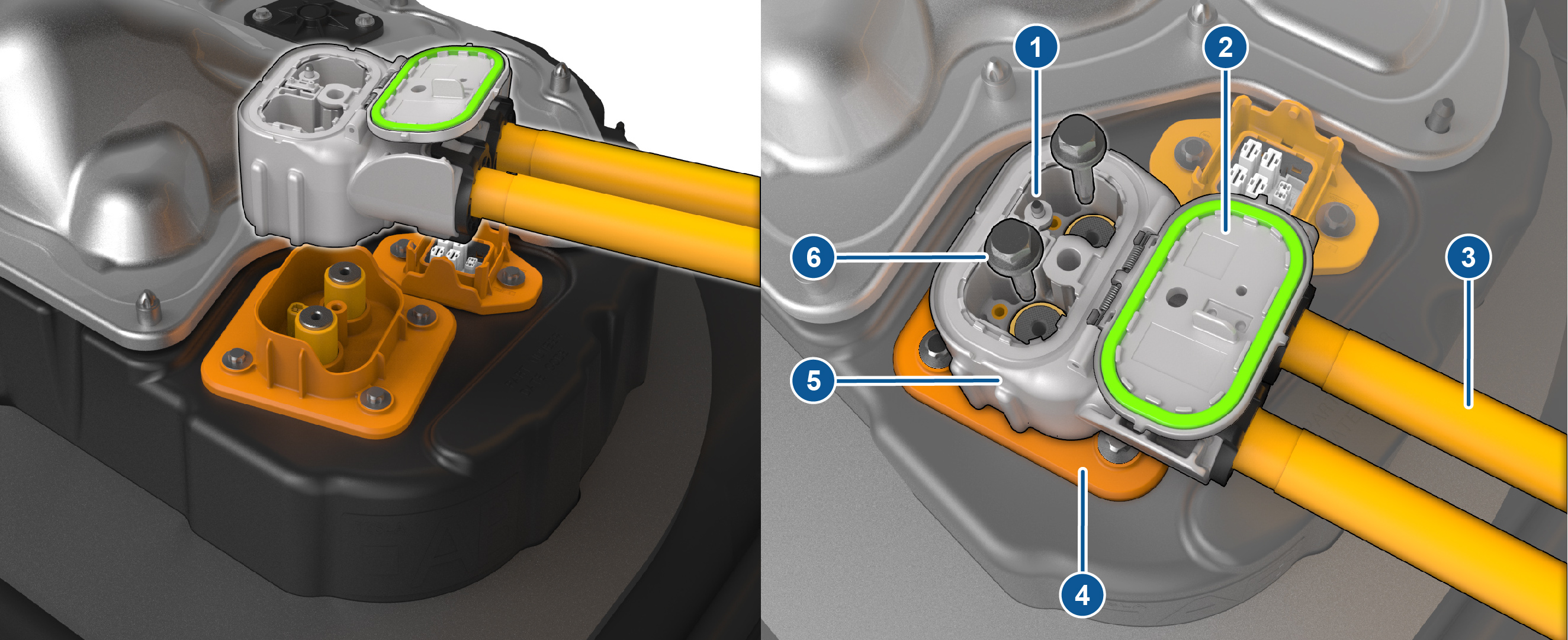 1
2
6
3
5
4