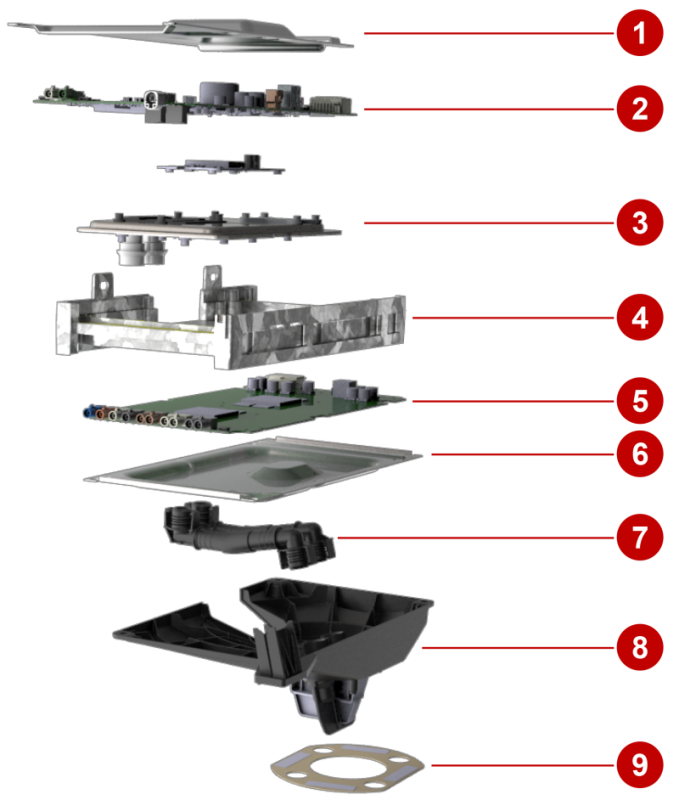 1
2
3
4
5
6
7
8
9