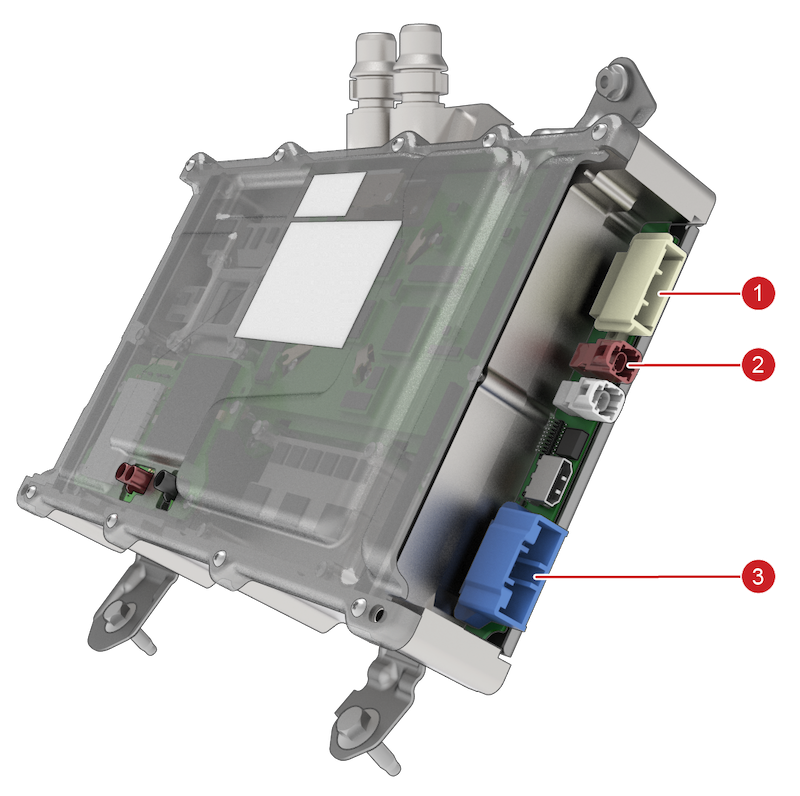 1
2
3