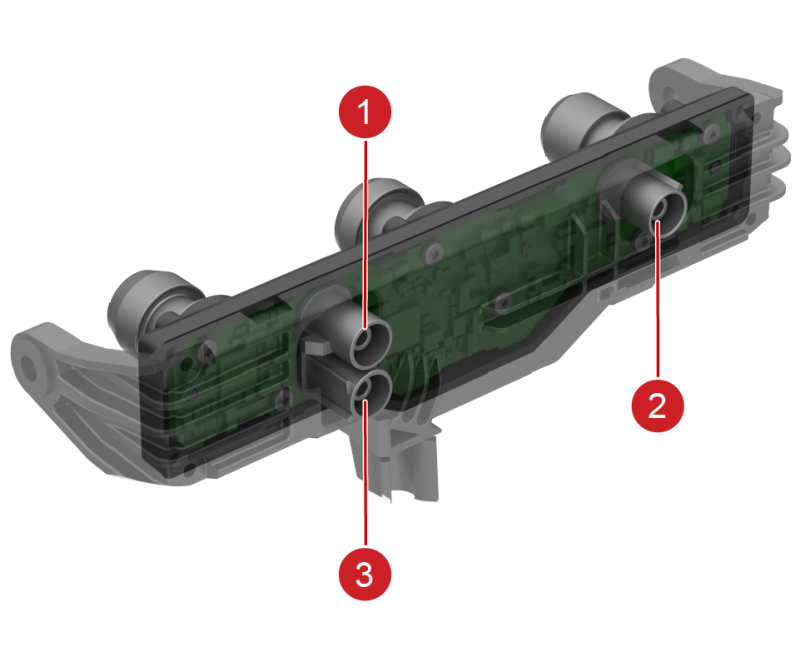 1
2
3