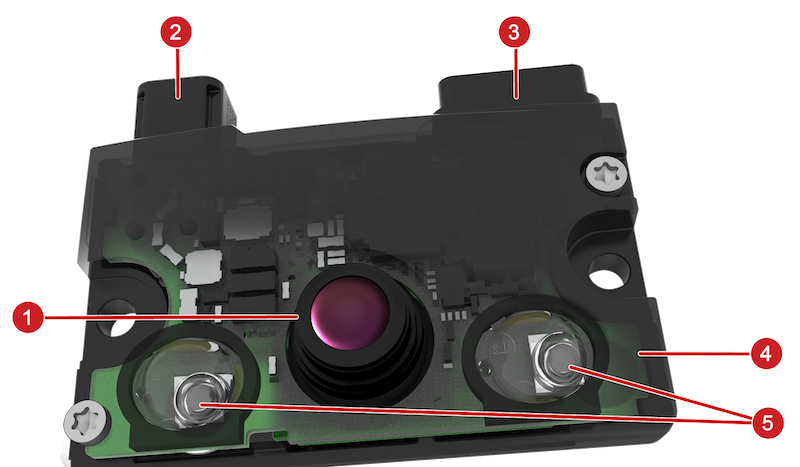 2
3
1
4
5