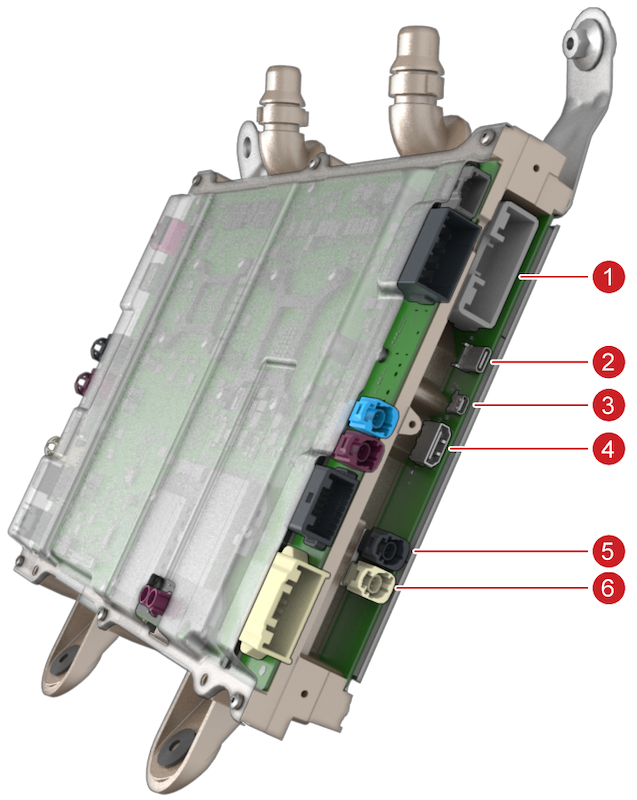 1
2
3
4
5
6