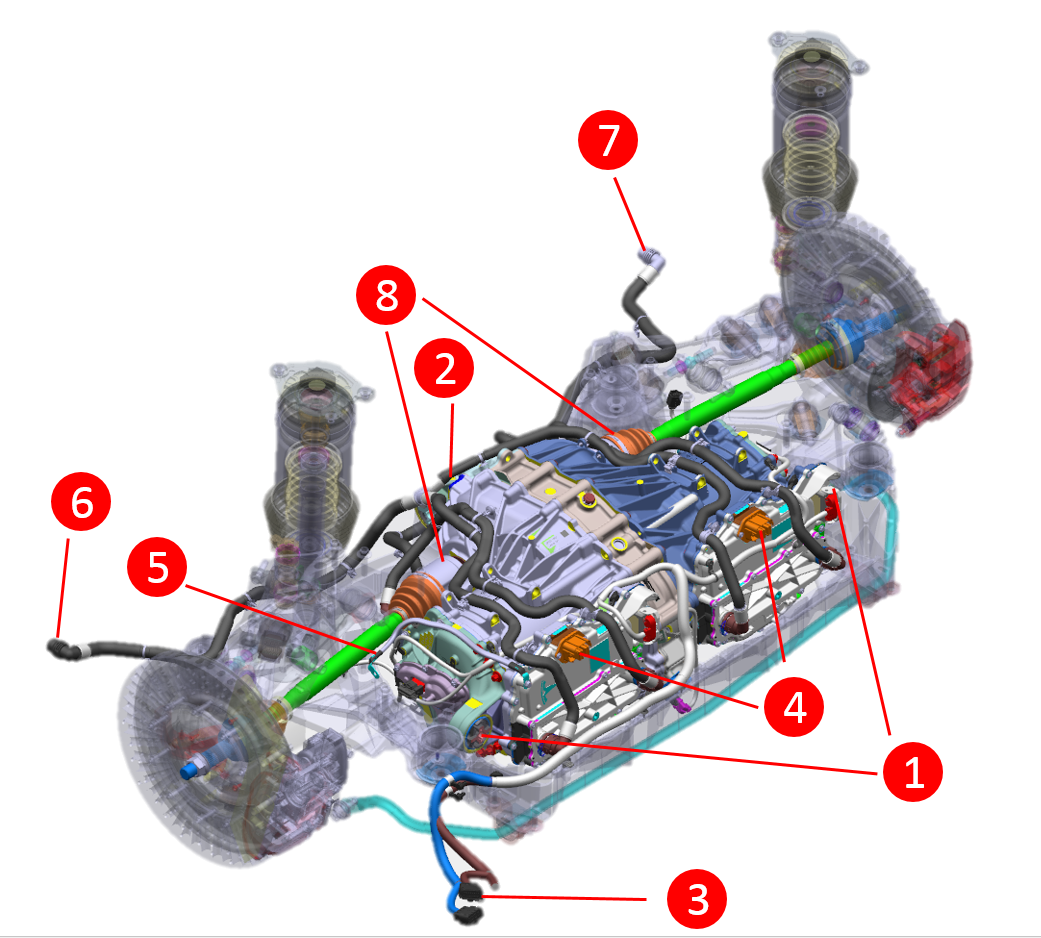 7
8
2
6
5
4
1
3