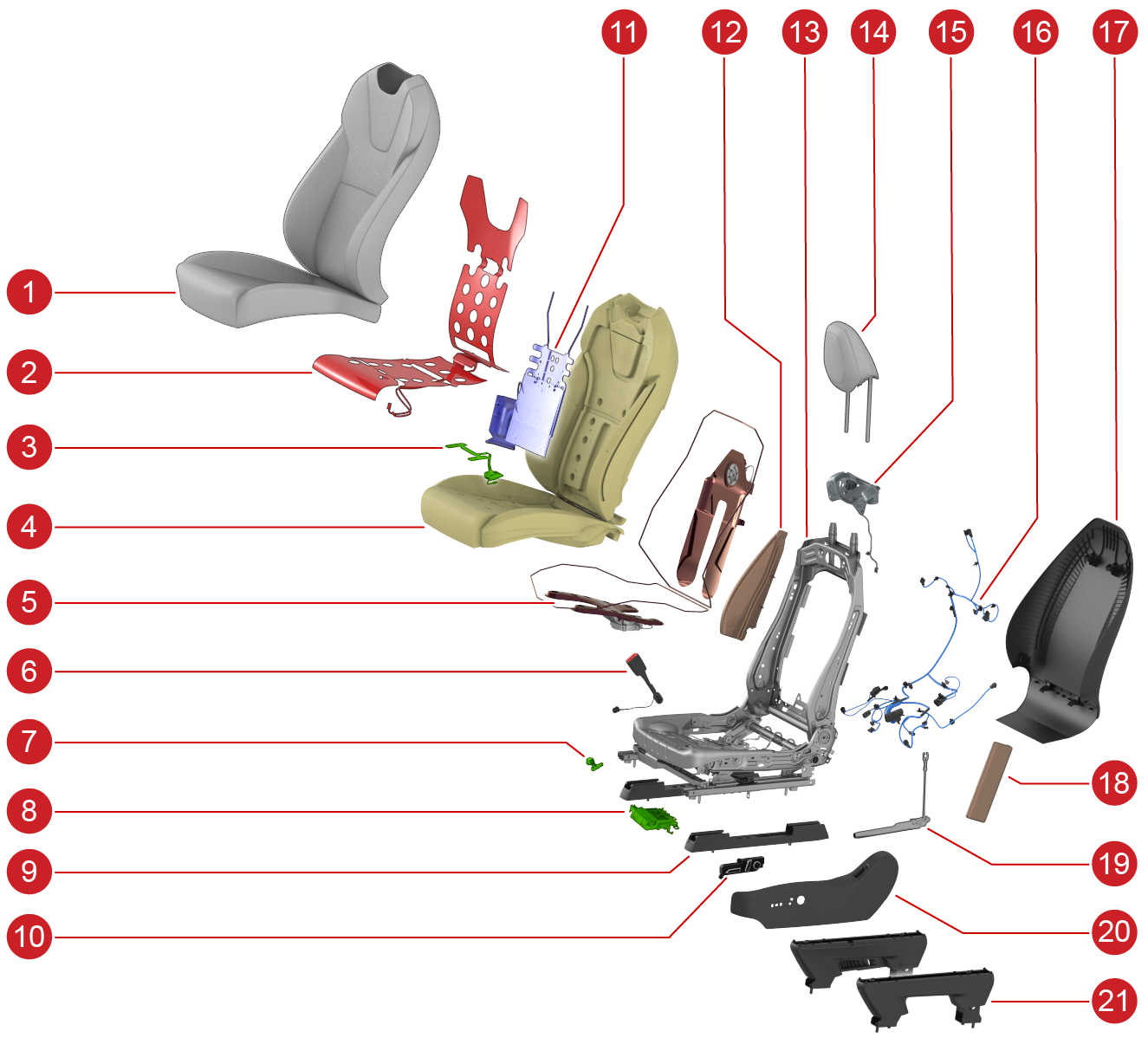 11
12
13
14
15
16
17
1
2
3
4
5
6
7
8
9
10
18
19
20
21