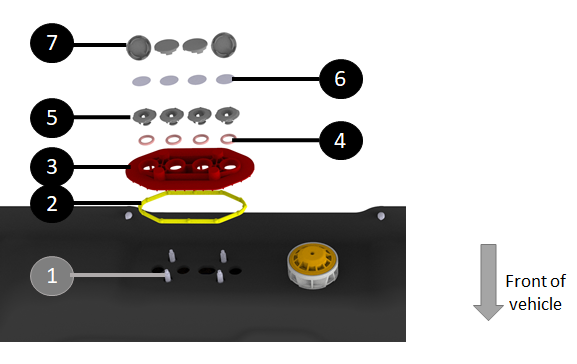 7

6

5

4

3

2

1

Front of vehicle